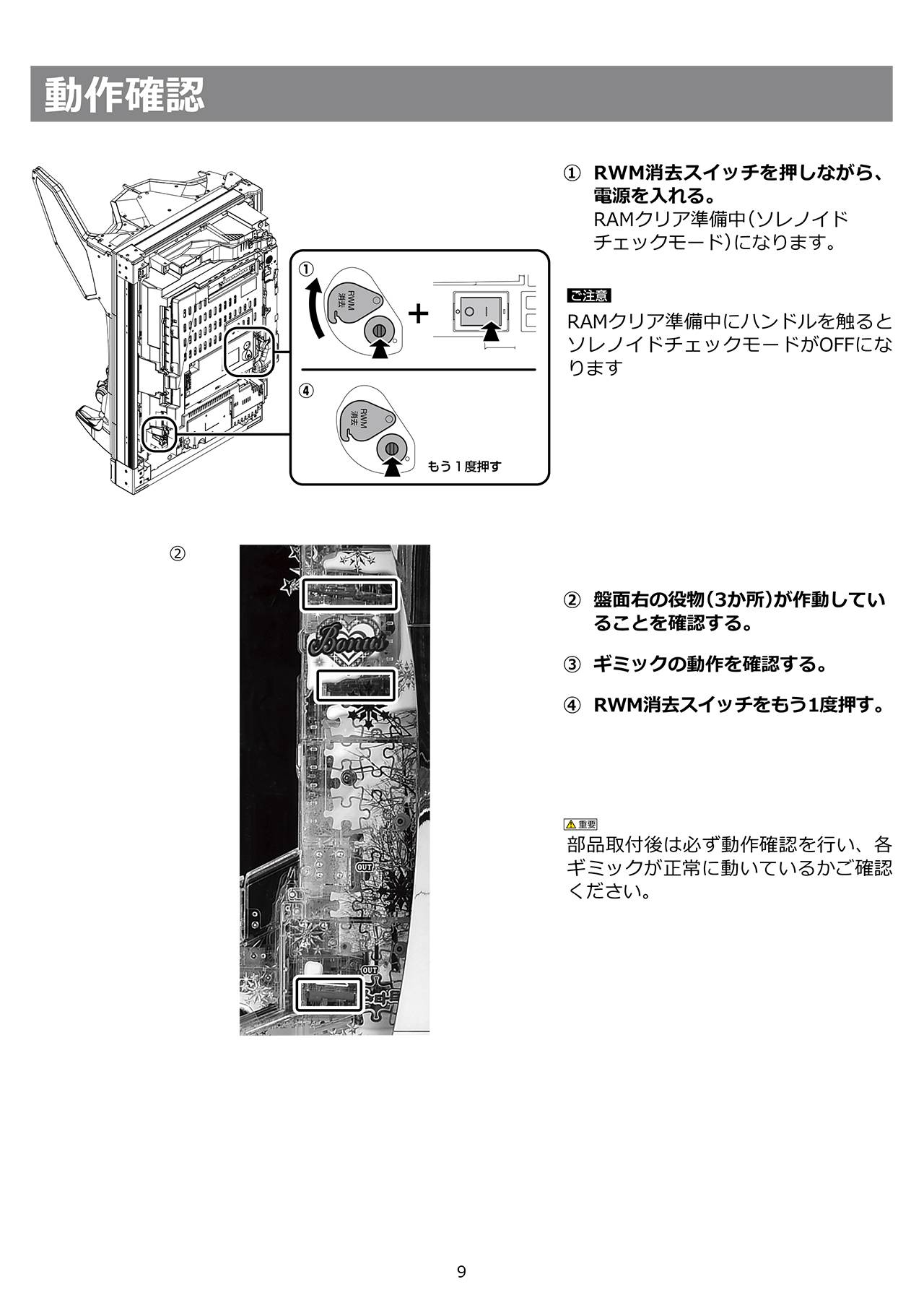 動作確認

①

RWM 消去

+

④

RWM 消去

もう１度押す

① RWM消去スイッチを押しながら、電源を入れる。
RAMクリア準備中(ソレノイドチェックモード)になります。

ご注意
RAMクリア準備中にハンドルを触るとソレノイドチェックモードがOFFになります

②

Bonus

OUT

OUT

② 盤面右の役物(3か所)が作動していることを確認する。

③ ギミックの動作を確認する。

④ RWM消去スイッチをもう1度押す。

重要
部品取付後は必ず動作確認を行い、各ギミックが正常に動いているかご確認ください。

9