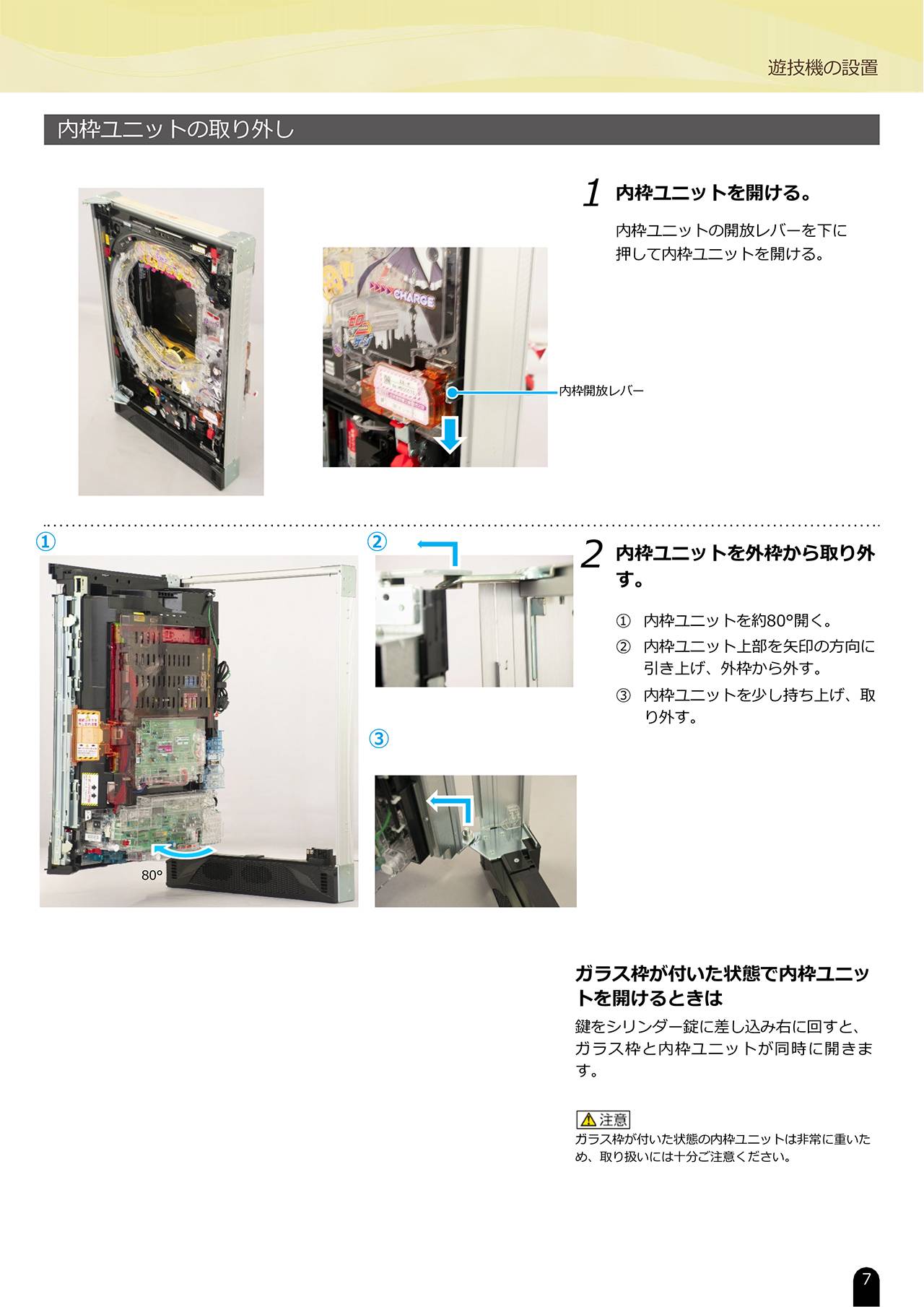 遊技機の設置

内枠ユニットの取り外し

CHARGE

内枠開放レバー

1 内枠ユニットを開ける。

内枠ユニットの開放レバーを下に押して内枠ユニットを開ける。

①

80°

②

③

2 内枠ユニットを外枠から取り外す。

① 内枠ユニットを約80°開く。
② 内枠ユニット上部を矢印の方向に引き上げ、外枠から外す。
③ 内枠ユニットを少し持ち上げ、取り外す。

ガラス枠が付いた状態で内枠ユニットを開けるときは

鍵をシリンダー錠に差し込み右に回すと、ガラス枠と内枠ユニットが同時に開きます。

注意
ガラス枠が付いた状態の内枠ユニットは非常に重いため、取り扱いには十分ご注意ください。

7