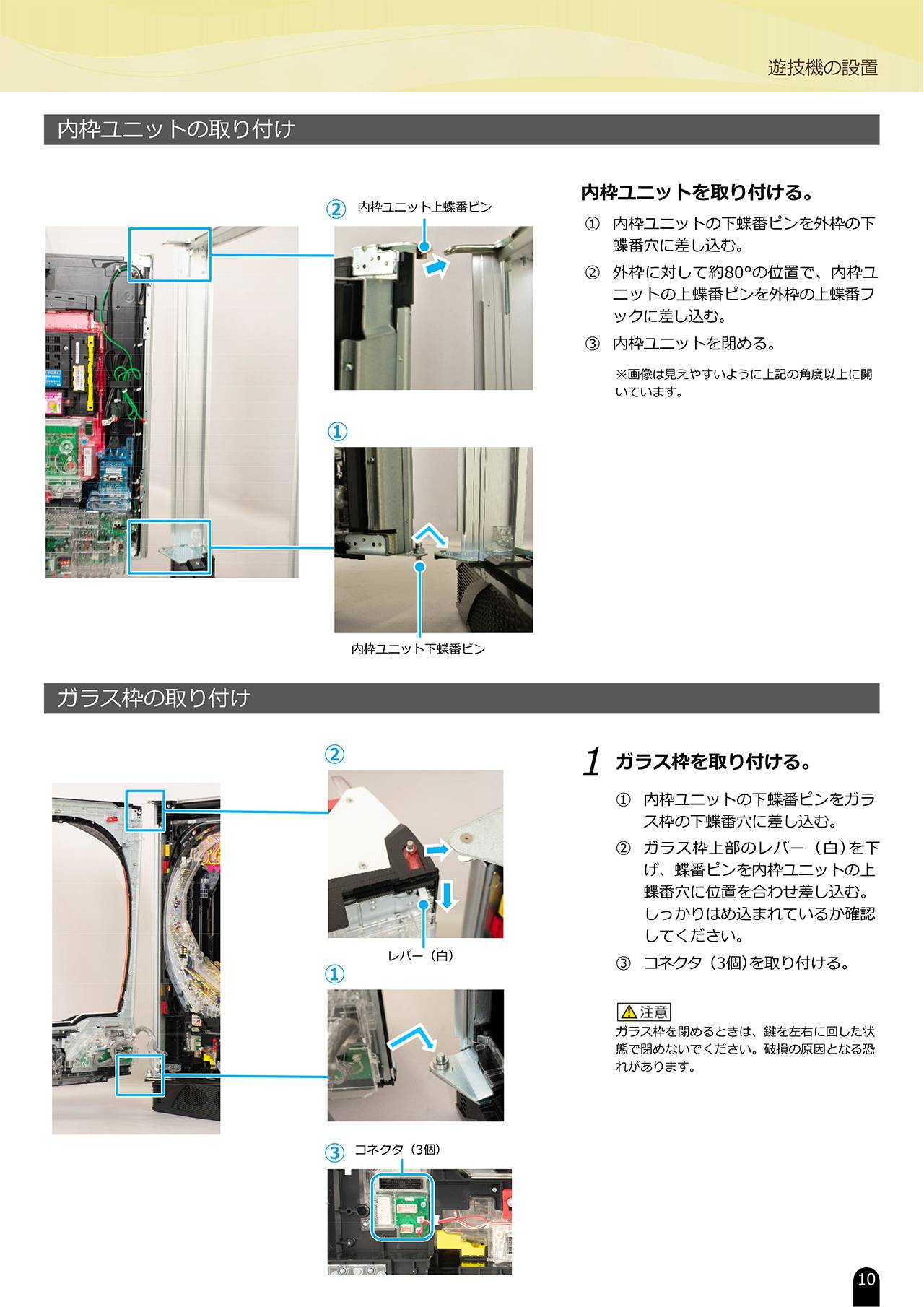 遊技機の設置

内枠ユニットの取り付け

② 内枠ユニット上蝶番ピン

①

内枠ユニット下蝶番ピン

内枠ユニットを取り付ける。

① 内枠ユニットの下蝶番ピンを外枠の下蝶番穴に差し込む。

② 外枠に対して約80°の位置で、内枠ユニットの上蝶番ピンを外枠の上蝶番フックに差し込む。

③ 内枠ユニットを閉める。

※画像は見えやすいように上記の角度以上に開いています。

ガラス枠の取り付け

②

レバー（白）

①

③ コネクタ（3個）

1 ガラス枠を取り付ける。

① 内枠ユニットの下蝶番ピンをガラス枠の下蝶番穴に差し込む。

② ガラス枠上部のレバー（白）を下げ、蝶番ピンを内枠ユニットの上蝶番穴に位置を合わせ差し込む。しっかりはめ込まれているか確認してください。

③ コネクタ（3個）を取り付ける。

注意
ガラス枠を閉めるときは、鍵を左右に回した状態で閉めないでください。破損の原因となる恐れがあります。

10