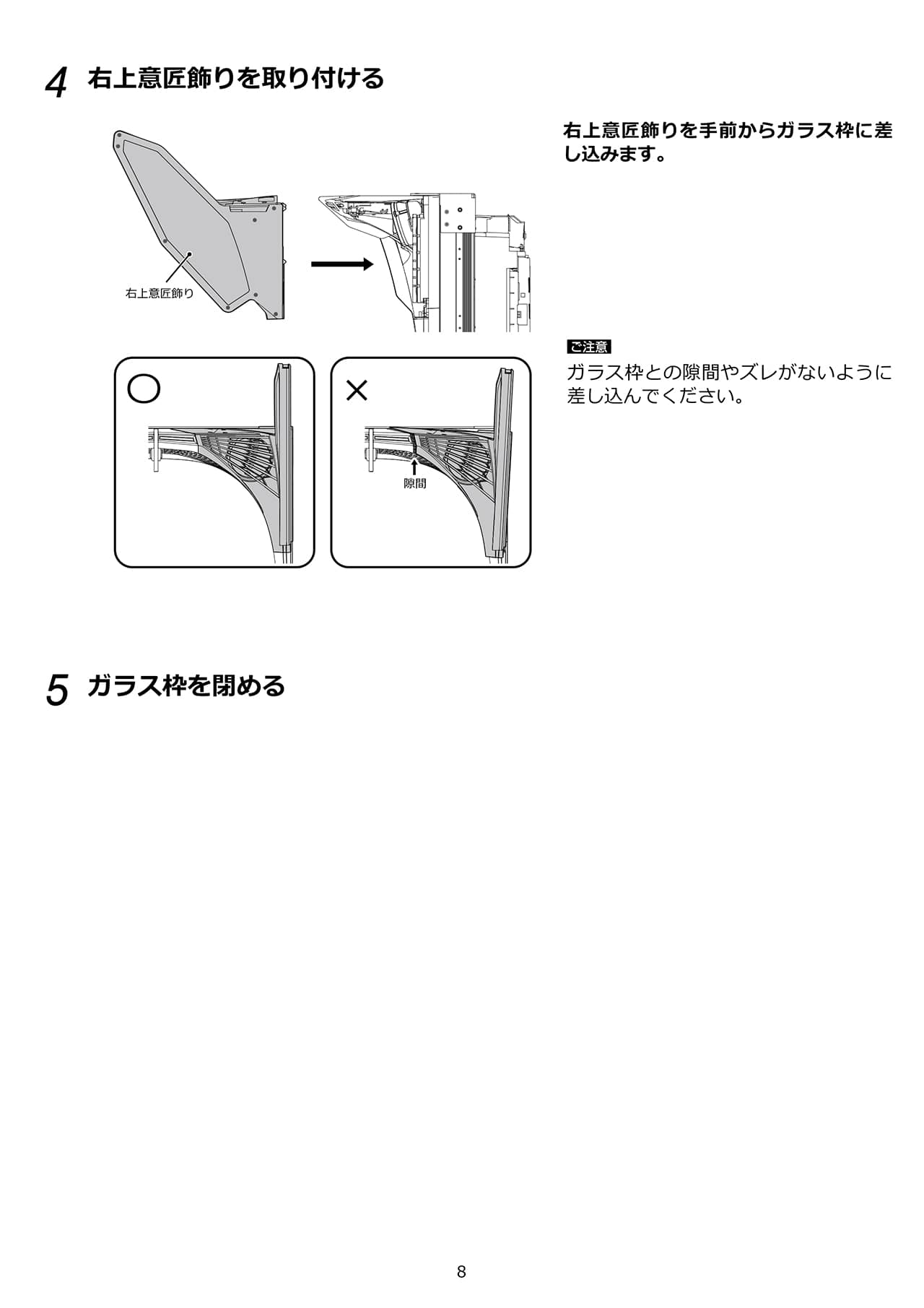 4 右上意匠飾りを取り付ける

右上意匠飾り

○

×

隙間

右上意匠飾りを手前からガラス枠に差し込みます。

ご注意

ガラス枠との隙間やズレがないように差し込んでください。

5 ガラス枠を閉める

8