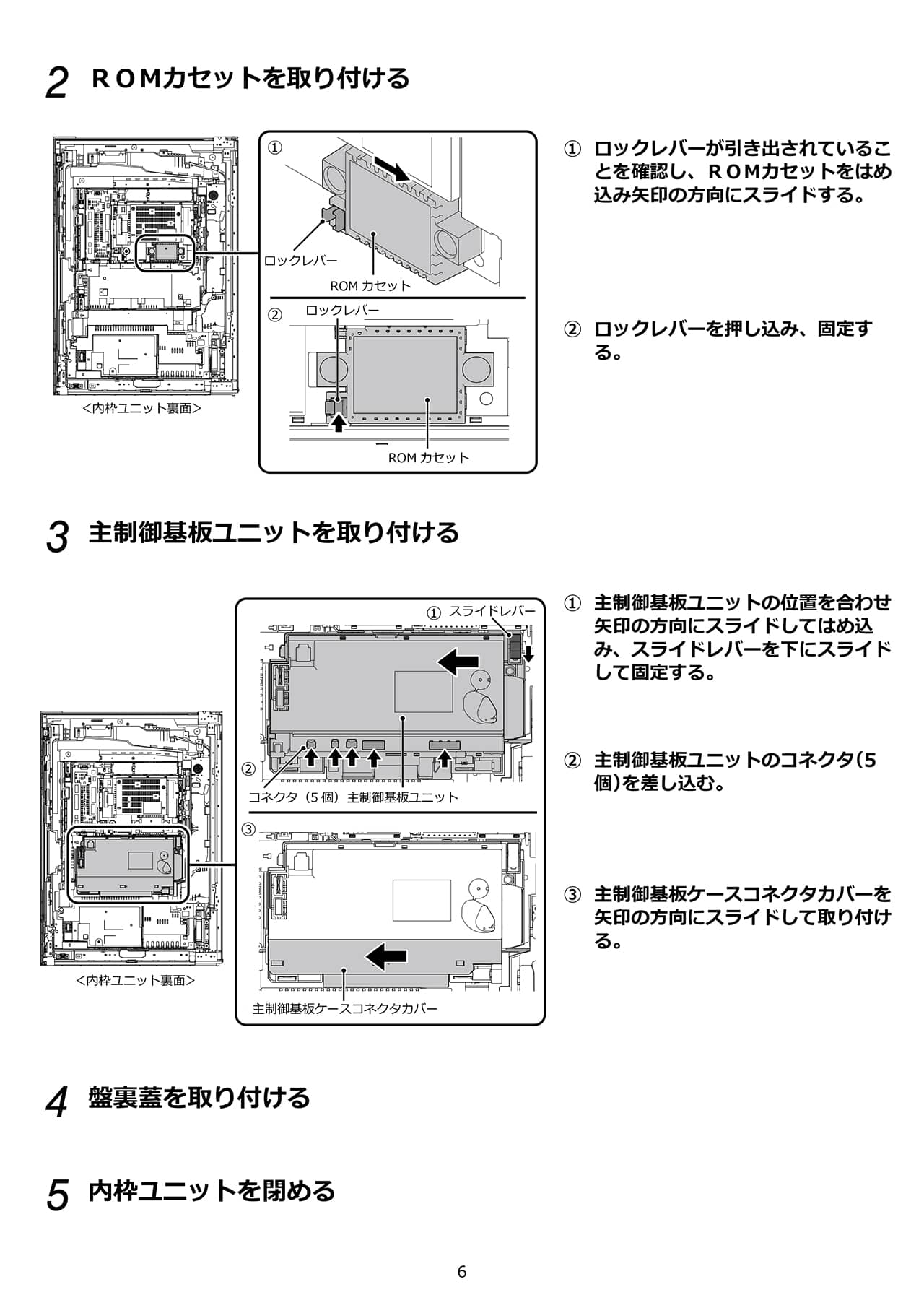 2 ＲＯＭカセットを取り付ける

①

ロックレバー

ROM カセット

②

ロックレバー

ROM カセット

<内枠ユニット裏面>

① ロックレバーが引き出されていることを確認し、ＲＯＭカセットをはめ込み矢印の方向にスライドする。

② ロックレバーを押し込み、固定する。

3 主制御基板ユニットを取り付ける

① スライドレバー

②

コネクタ（5 個） 主制御基板ユニット

③

主制御基板ケースコネクタカバー

<内枠ユニット裏面>

① 主制御基板ユニットの位置を合わせ矢印の方向にスライドしてはめ込み、スライドレバーを下にスライドして固定する。

② 主制御基板ユニットのコネクタ(5個)を差し込む。

③ 主制御基板ケースコネクタカバーを矢印の方向にスライドして取り付ける。

4 盤裏蓋を取り付ける

5 内枠ユニットを閉める

6