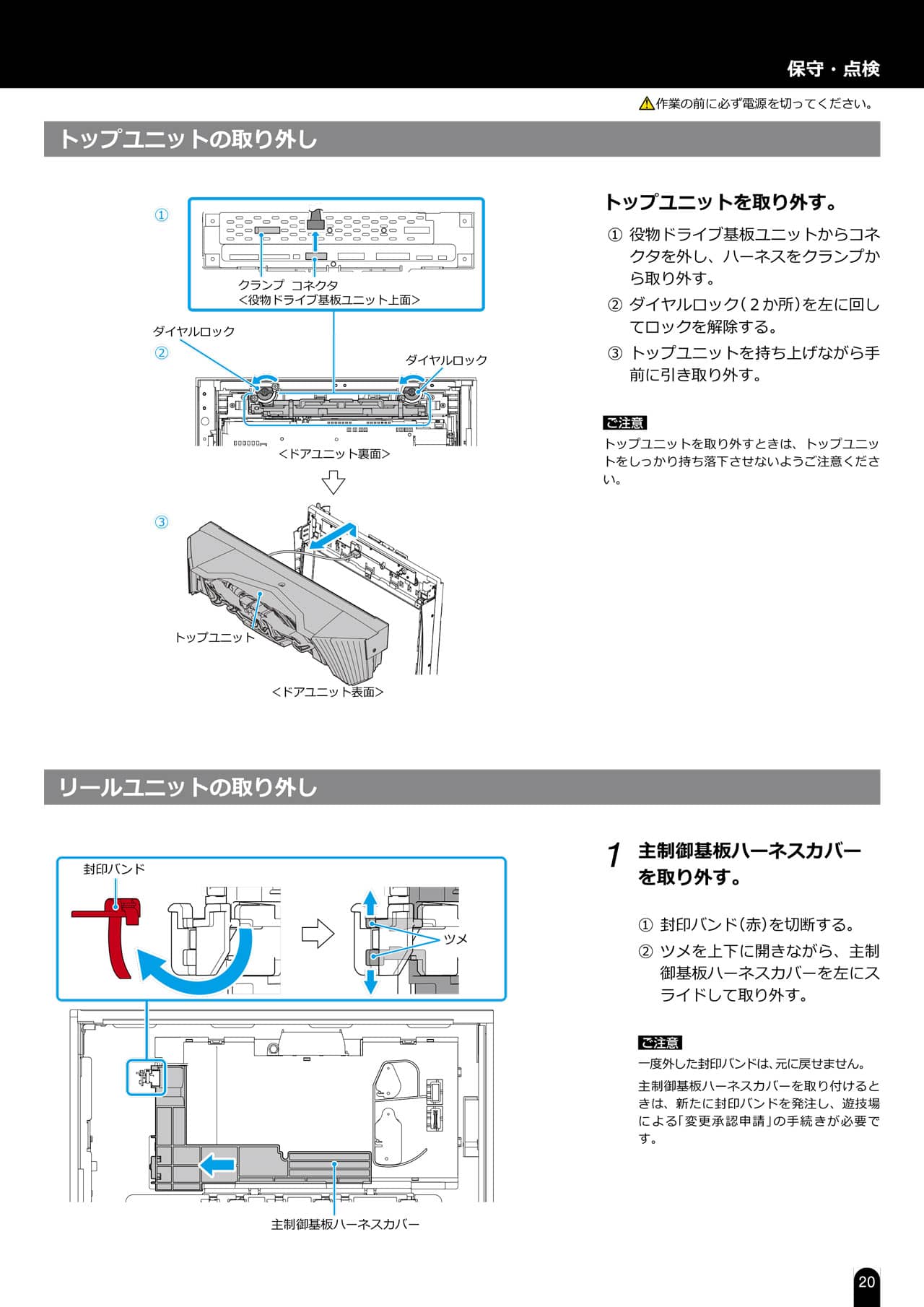 保守・点検

作業の前に必ず電源を切ってください。

トップユニットの取り外し

①

クランプ　コネクタ
<役物ドライブ基板ユニット上面>

ダイヤルロック
②
ダイヤルロック

<ドアユニット裏面>

③

トップユニット

<ドアユニット表面>

トップユニットを取り外す。

① 役物ドライブ基板ユニットからコネクタを外し、ハーネスをクランプから取り外す。

② ダイヤルロック(2か所)を左に回してロックを解除する。

③ トップユニットを持ち上げながら手前に引き取り外す。

ご注意
トップユニットを取り外すときは、トップユニットをしっかり持ち落下させないようご注意ください。

リールユニットの取り外し

封印バンド

ツメ

主制御基板ハーネスカバー

1 主制御基板ハーネスカバーを取り外す。

① 封印バンド(赤)を切断する。

② ツメを上下に開きながら、主制御基板ハーネスカバーを左にスライドして取り外す。

ご注意
一度外した封印バンドは、元に戻せません。
主制御基板ハーネスカバーを取り付けるときは、新たに封印バンドを発注し、遊技場による「変更承認申請」の手続きが必要です。

20