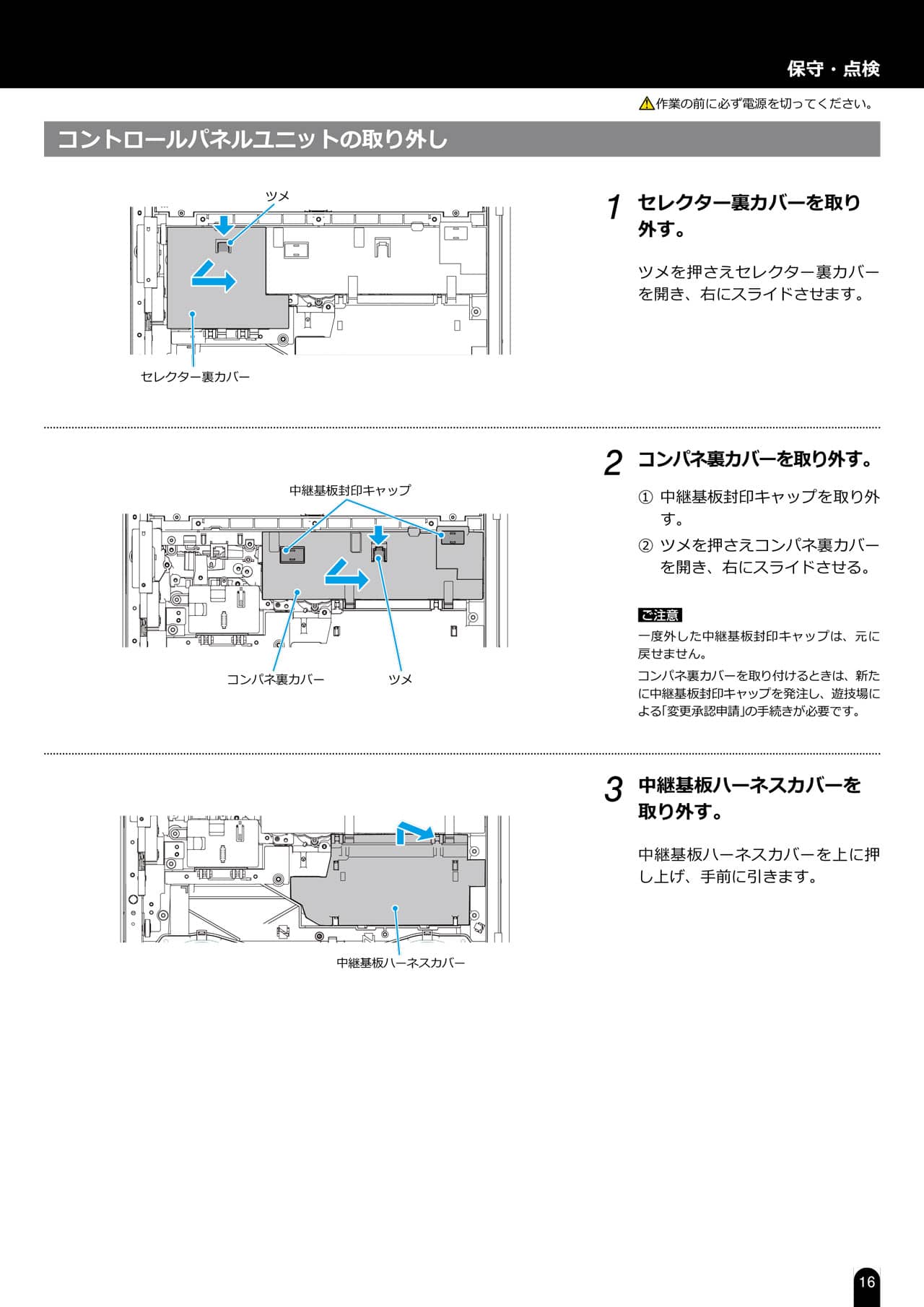 保守・点検

作業の前に必ず電源を切ってください。

コントロールパネルユニットの取り外し

ツメ

セレクター裏カバー

1 セレクター裏カバーを取り外す。

ツメを押さえセレクター裏カバーを開き、右にスライドさせます。

中継基板封印キャップ

コンパネ裏カバー

ツメ

2 コンパネ裏カバーを取り外す。

① 中継基板封印キャップを取り外す。

② ツメを押さえコンパネ裏カバーを開き、右にスライドさせる。

ご注意

一度外した中継基板封印キャップは、元に戻せません。

コンパネ裏カバーを取り付けるときは、新たに中継基板封印キャップを発注し、遊技場による「変更承認申請」の手続きが必要です。

中継基板ハーネスカバー

3 中継基板ハーネスカバーを取り外す。

中継基板ハーネスカバーを上に押し上げ、手前に引きます。

16