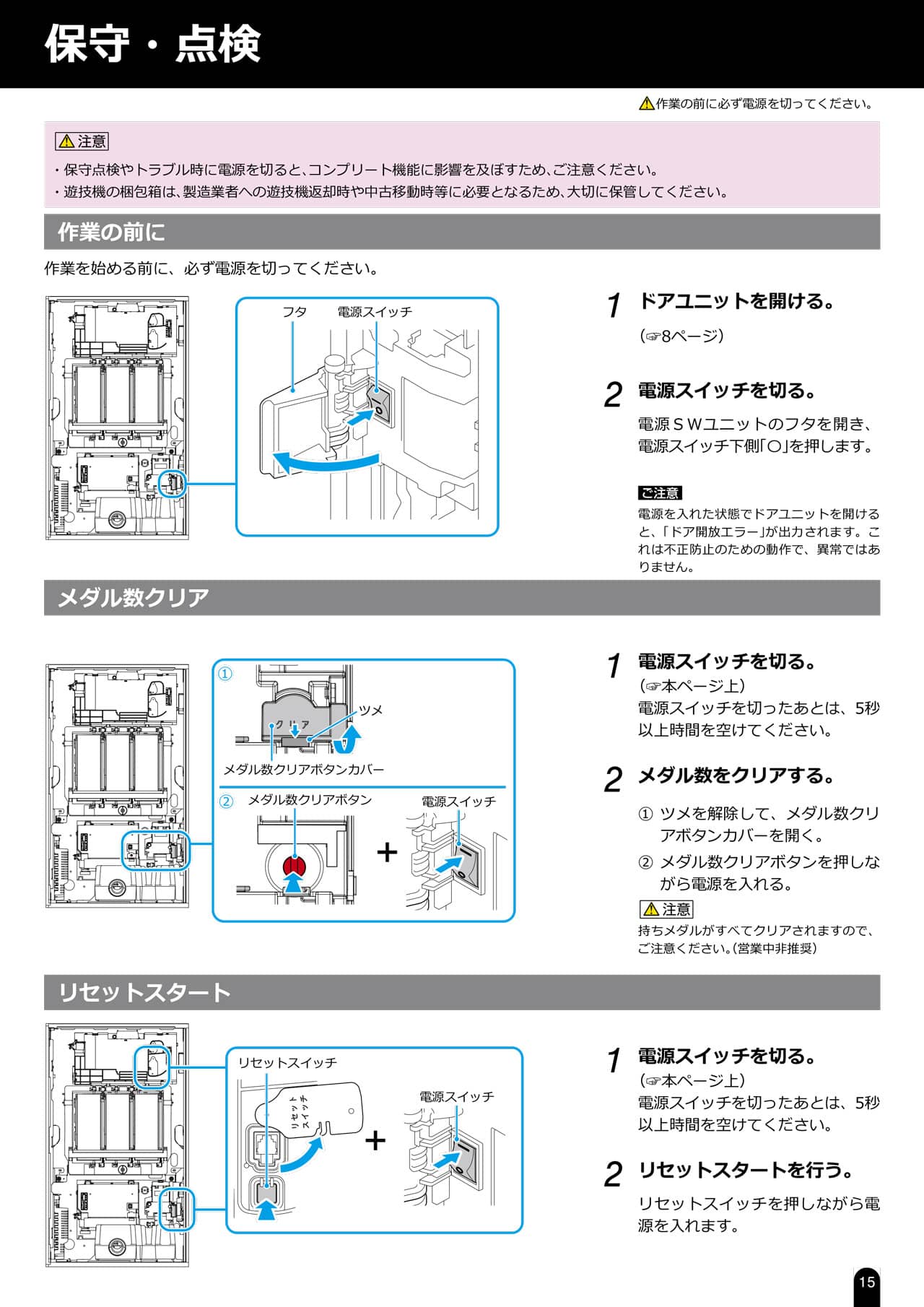 保守・点検

作業の前に必ず電源を切ってください。

注意
・保守点検やトラブル時に電源を切ると、コンプリート機能に影響を及ぼすため、ご注意ください。
・遊技機の梱包箱は、製造業者への遊技機返却時や中古移動時等に必要となるため、大切に保管してください。

作業の前に

作業を始める前に、必ず電源を切ってください。

フタ
電源スイッチ

1 ドアユニットを開ける。
(☞8ページ)

2 電源スイッチを切る。
電源ＳＷユニットのフタを開き、電源スイッチ下側「○」を押します。

ご注意
電源を入れた状態でドアユニットを開けると、「ドア開放エラー」が出力されます。これは不正防止のための動作で、異常ではありません。

メダル数クリア

①
クリア
ツメ
メダル数クリアボタンカバー
②
メダル数クリアボタン
電源スイッチ
+

1 電源スイッチを切る。
(☞本ページ上)
電源スイッチを切ったあとは、5秒以上時間を空けてください。

2 メダル数をクリアする。
① ツメを解除して、メダル数クリアボタンカバーを開く。
② メダル数クリアボタンを押しながら電源を入れる。

注意
持ちメダルがすべてクリアされますので、ご注意ください。(営業中非推奨)

リセットスタート

リセットスイッチ
リセットスイッチ
電源スイッチ
+

1 電源スイッチを切る。
(☞本ページ上)
電源スイッチを切ったあとは、5秒以上時間を空けてください。

2 リセットスタートを行う。
リセットスイッチを押しながら電源を入れます。

15