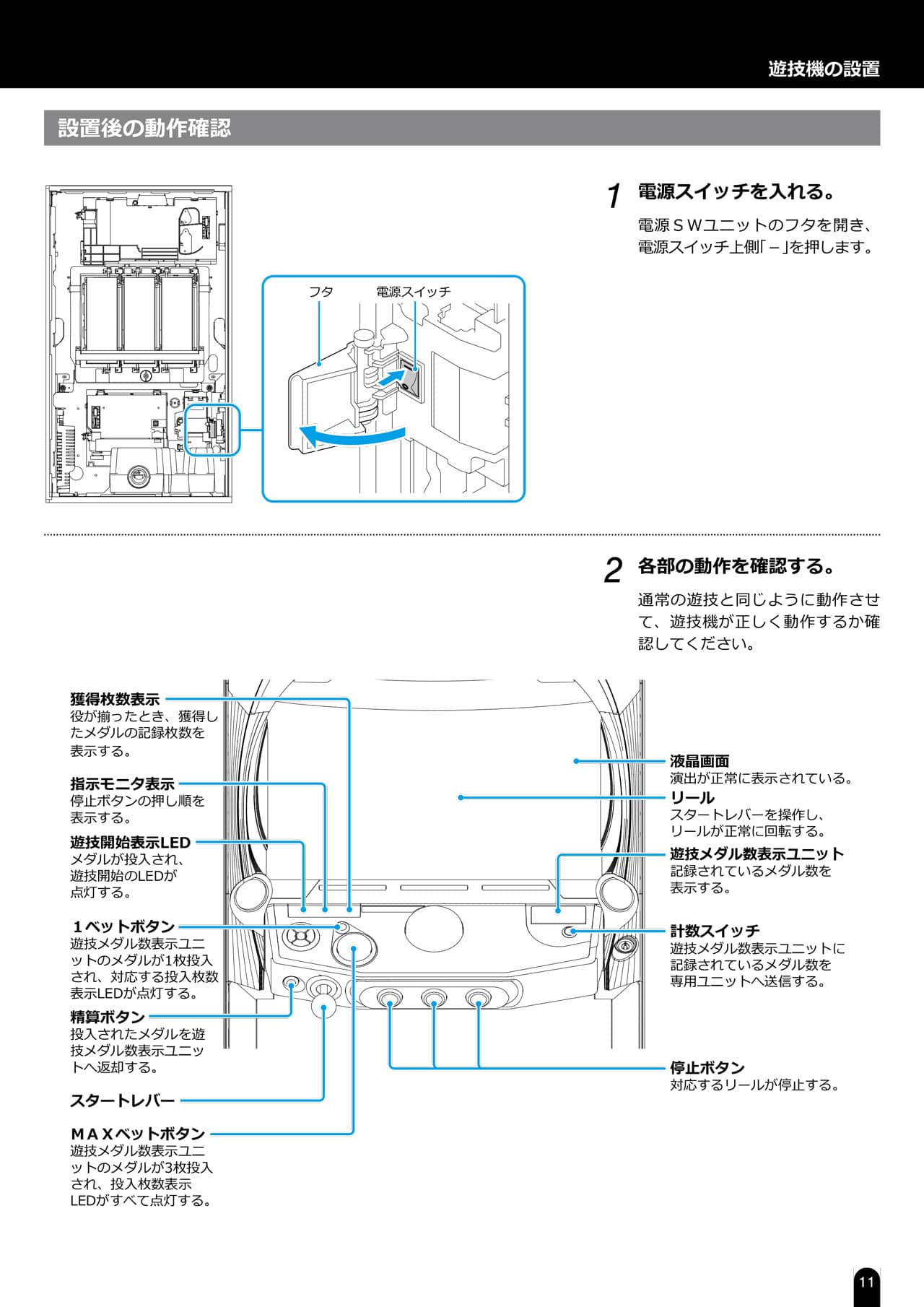 遊技機の設置

設置後の動作確認

フタ
電源スイッチ

1 電源スイッチを入れる。

電源ＳＷユニットのフタを開き、電源スイッチ上側「－」を押します。

2 各部の動作を確認する。

通常の遊技と同じように動作させて、遊技機が正しく動作するか確認してください。

獲得枚数表示
役が揃ったとき、獲得したメダルの記録枚数を表示する。

指示モニタ表示
停止ボタンの押し順を表示する。

遊技開始表示LED
メダルが投入され、遊技開始のLEDが点灯する。

１ベットボタン
遊技メダル数表示ユニットのメダルが1枚投入され、対応する投入枚数表示LEDが点灯する。

精算ボタン
投入されたメダルを遊技メダル数表示ユニットへ返却する。

スタートレバー

ＭＡＸベットボタン
遊技メダル数表示ユニットのメダルが3枚投入され、投入枚数表示LEDがすべて点灯する。

液晶画面
演出が正常に表示されている。

リール
スタートレバーを操作し、リールが正常に回転する。

遊技メダル数表示ユニット
記録されているメダル数を表示する。

計数スイッチ
遊技メダル数表示ユニットに記録されているメダル数を専用ユニットへ送信する。

停止ボタン
対応するリールが停止する。

11