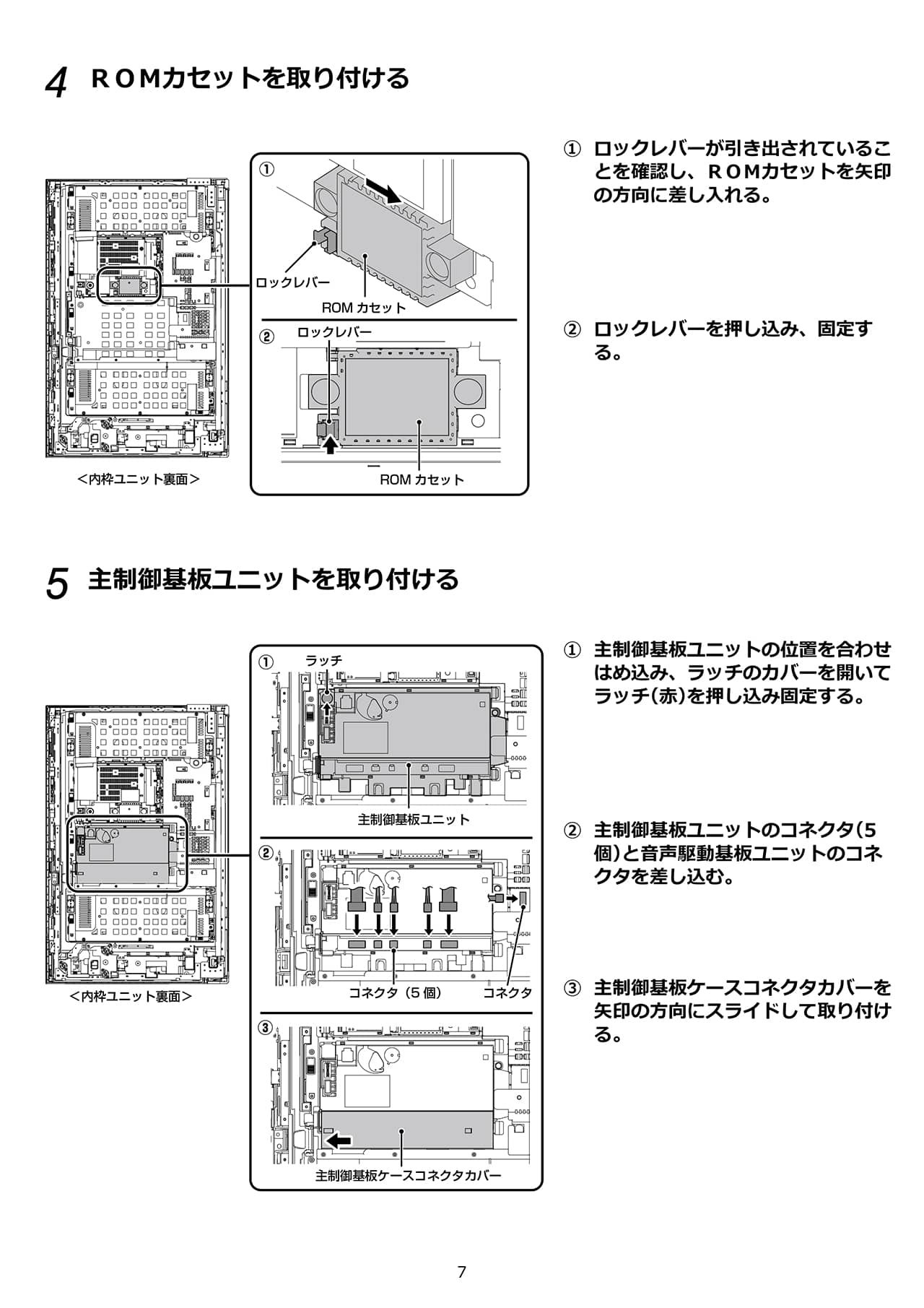 4 ＲＯＭカセットを取り付ける

<内枠ユニット裏面>

①

ロックレバー

ROM カセット

②

ロックレバー

ROM カセット

① ロックレバーが引き出されていることを確認し、ＲＯＭカセットを矢印の方向に差し入れる。

② ロックレバーを押し込み、固定する。

5 主制御基板ユニットを取り付ける

<内枠ユニット裏面>

①

ラッチ

主制御基板ユニット

②

コネクタ（5 個）

コネクタ

③

主制御基板ケースコネクタカバー

① 主制御基板ユニットの位置を合わせはめ込み、ラッチのカバーを開いてラッチ(赤)を押し込み固定する。

② 主制御基板ユニットのコネクタ(5個)と音声駆動基板ユニットのコネクタを差し込む。

③ 主制御基板ケースコネクタカバーを矢印の方向にスライドして取り付ける。

7