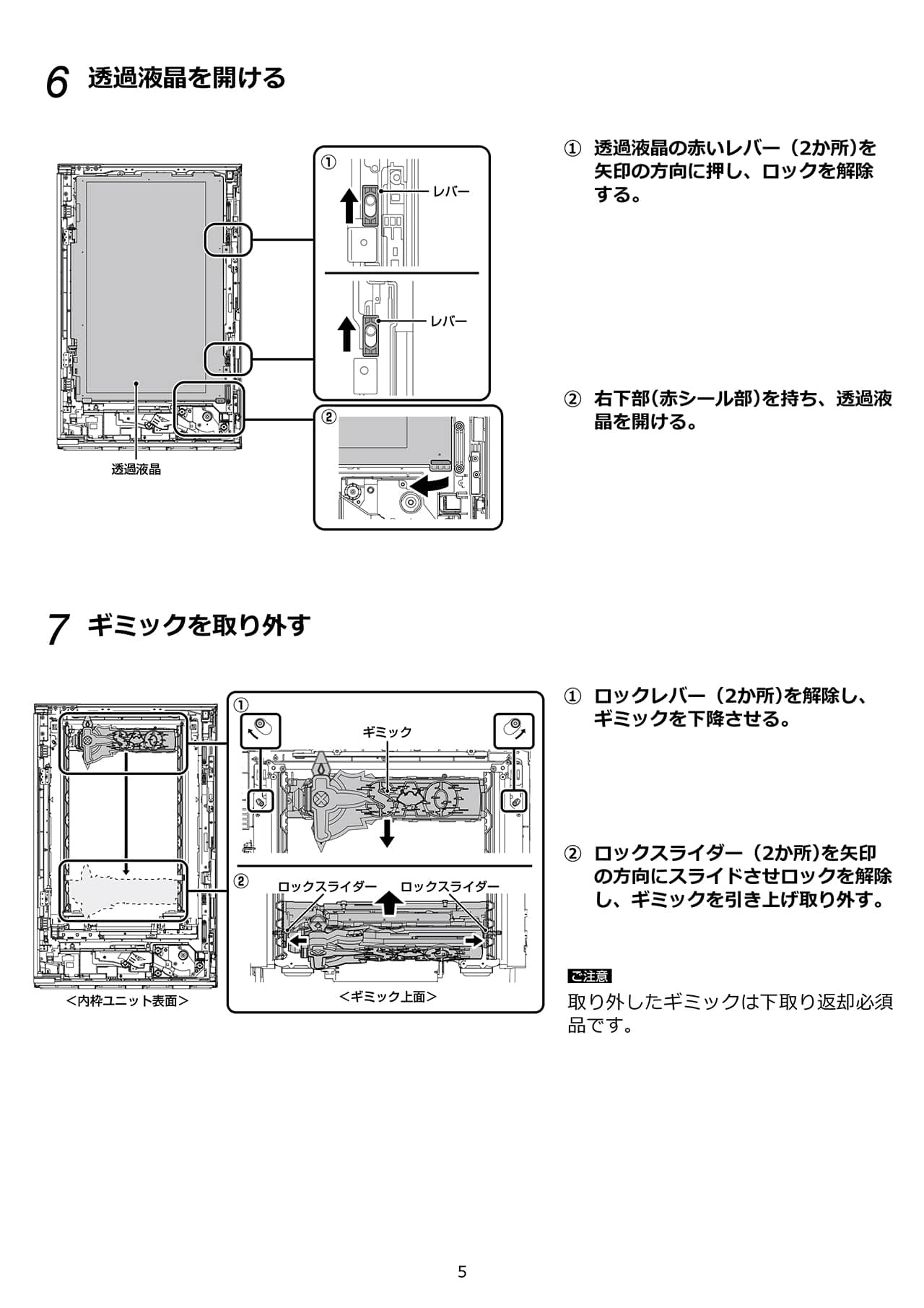 6 透過液晶を開ける

①

レバー

レバー

②

透過液晶

① 透過液晶の赤いレバー（2か所)を矢印の方向に押し、ロックを解除する。

② 右下部(赤シール部)を持ち、透過液晶を開ける。

7 ギミックを取り外す

①

ギミック

②

ロックスライダー

ロックスライダー

<内枠ユニット表面>

<ギミック上面>

① ロックレバー（2か所)を解除し、ギミックを下降させる。

② ロックスライダー（2か所)を矢印の方向にスライドさせロックを解除し、ギミックを引き上げ取り外す。

ご注意

取り外したギミックは下取り返却必須品です。

5