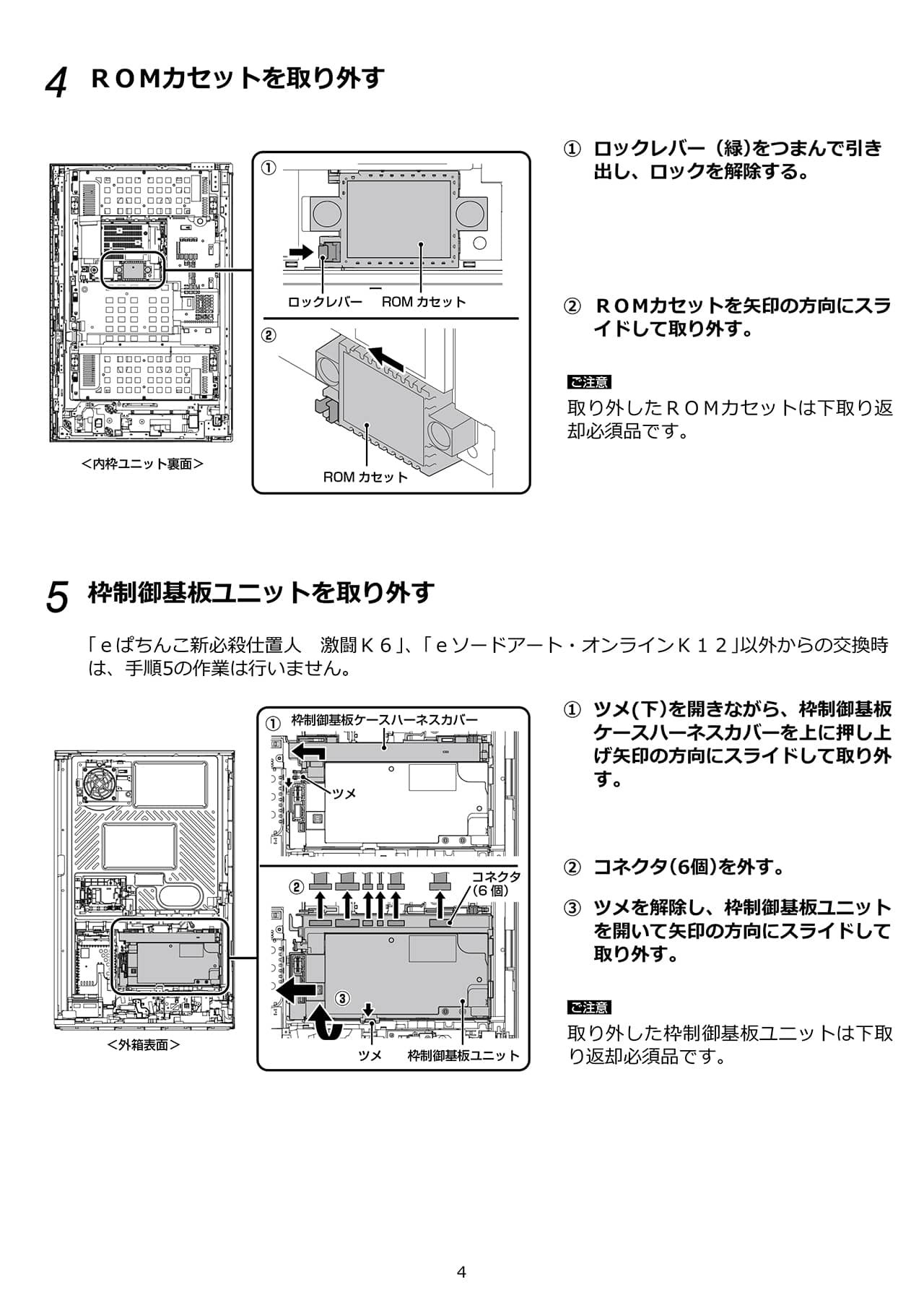 4 ＲＯＭカセットを取り外す

①
ロックレバー　ROM カセット

②
ROM カセット

＜内枠ユニット裏面＞

① ロックレバー（緑)をつまんで引き出し、ロックを解除する。

② ＲＯＭカセットを矢印の方向にスライドして取り外す。

ご注意
取り外したＲＯＭカセットは下取り返却必須品です。

5 枠制御基板ユニットを取り外す

「ｅぱちんこ新必殺仕置人　激闘Ｋ６」、「ｅソードアート・オンラインＫ１２」以外からの交換時は、手順5の作業は行いません。

① 枠制御基板ケースハーネスカバー
ツメ

② コネクタ（6 個）
③
ツメ　枠制御基板ユニット

＜外箱表面＞

① ツメ(下)を開きながら、枠制御基板ケースハーネスカバーを上に押し上げ矢印の方向にスライドして取り外す。

② コネクタ(6個)を外す。

③ ツメを解除し、枠制御基板ユニットを開いて矢印の方向にスライドして取り外す。

ご注意
取り外した枠制御基板ユニットは下取り返却必須品です。

4