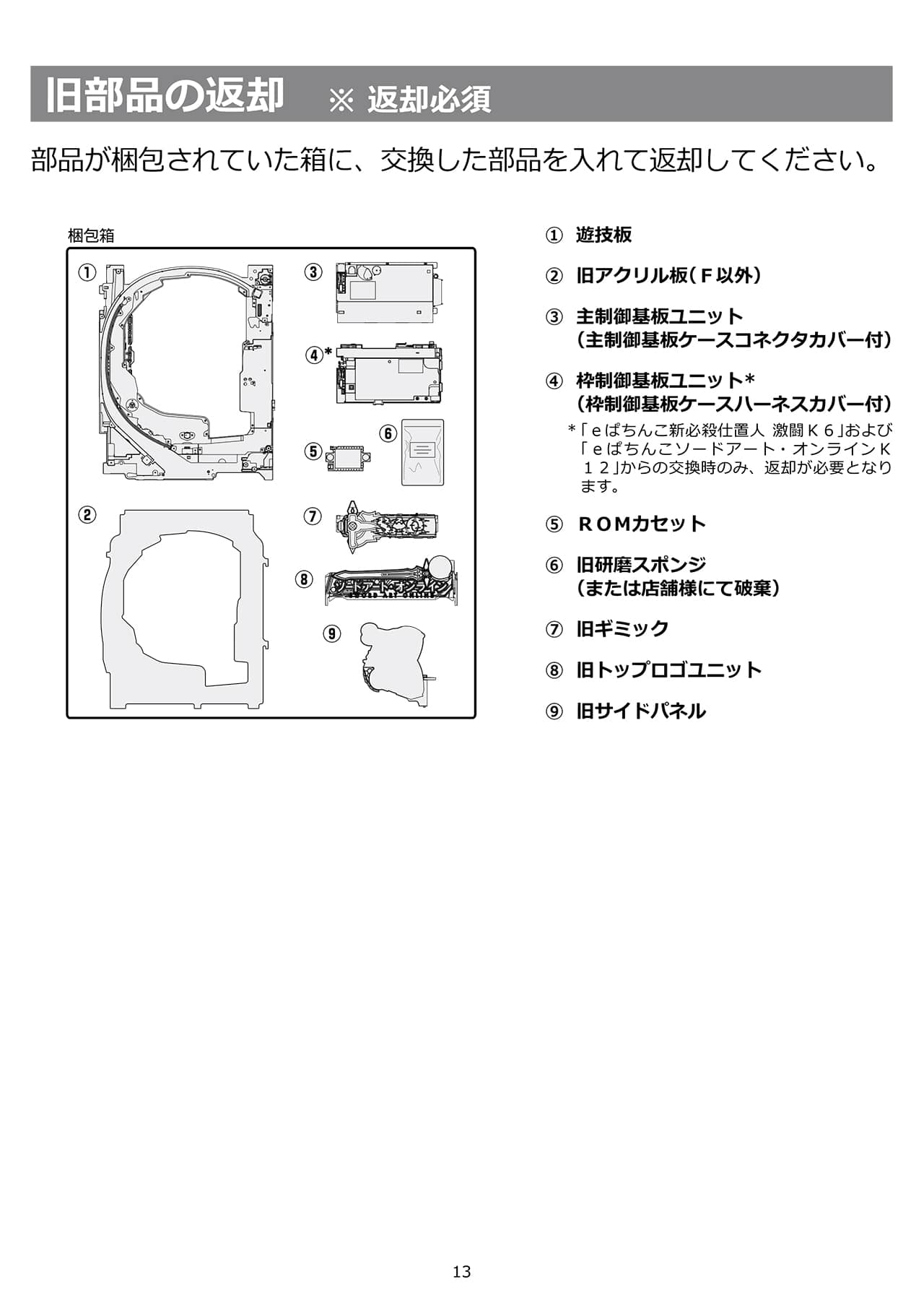 旧部品の返却　※ 返却必須

部品が梱包されていた箱に、交換した部品を入れて返却してください。

梱包箱

①

③

④*

⑤

⑥

②

⑦

⑧

ソードアート・オンライン
SWORD ART ONLINE

⑨

① 遊技板

② 旧アクリル板（Ｆ以外）

③ 主制御基板ユニット
（主制御基板ケースコネクタカバー付）

④ 枠制御基板ユニット*
（枠制御基板ケースハーネスカバー付）

*「ｅぱちんこ新必殺仕置人 激闘Ｋ６」および「ｅぱちんこソードアート・オンラインＫ１２」からの交換時のみ、返却が必要となります。

⑤ ＲＯＭカセット

⑥ 旧研磨スポンジ
（または店舗様にて破棄）

⑦ 旧ギミック

⑧ 旧トップロゴユニット

⑨ 旧サイドパネル

13