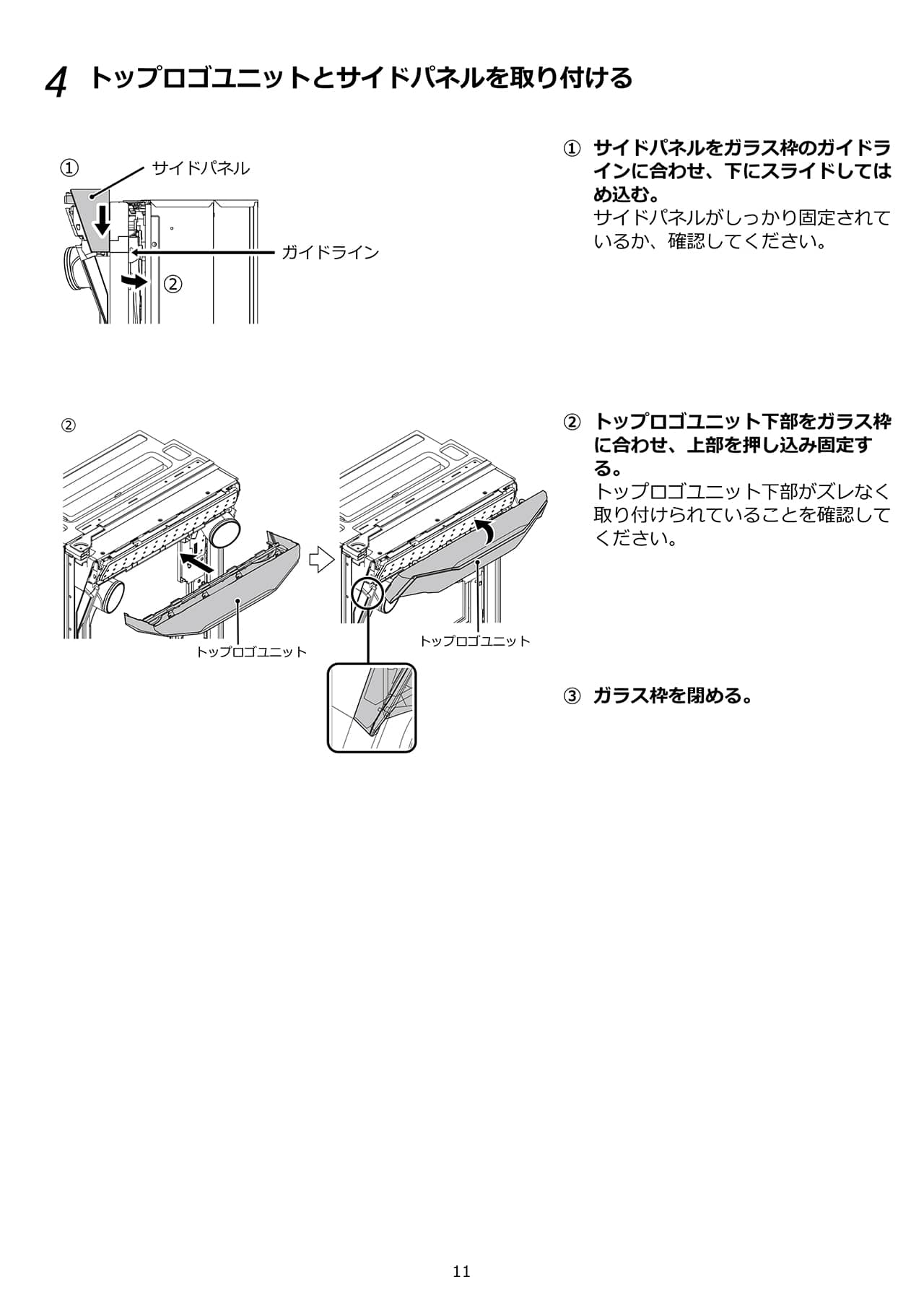 4 トップロゴユニットとサイドパネルを取り付ける

①

サイドパネル

ガイドライン

②

① サイドパネルをガラス枠のガイドラインに合わせ、下にスライドしてはめ込む。
サイドパネルがしっかり固定されているか、確認してください。

②

トップロゴユニット

トップロゴユニット

② トップロゴユニット下部をガラス枠に合わせ、上部を押し込み固定する。
トップロゴユニット下部がズレなく取り付けられていることを確認してください。

③ ガラス枠を閉める。

11