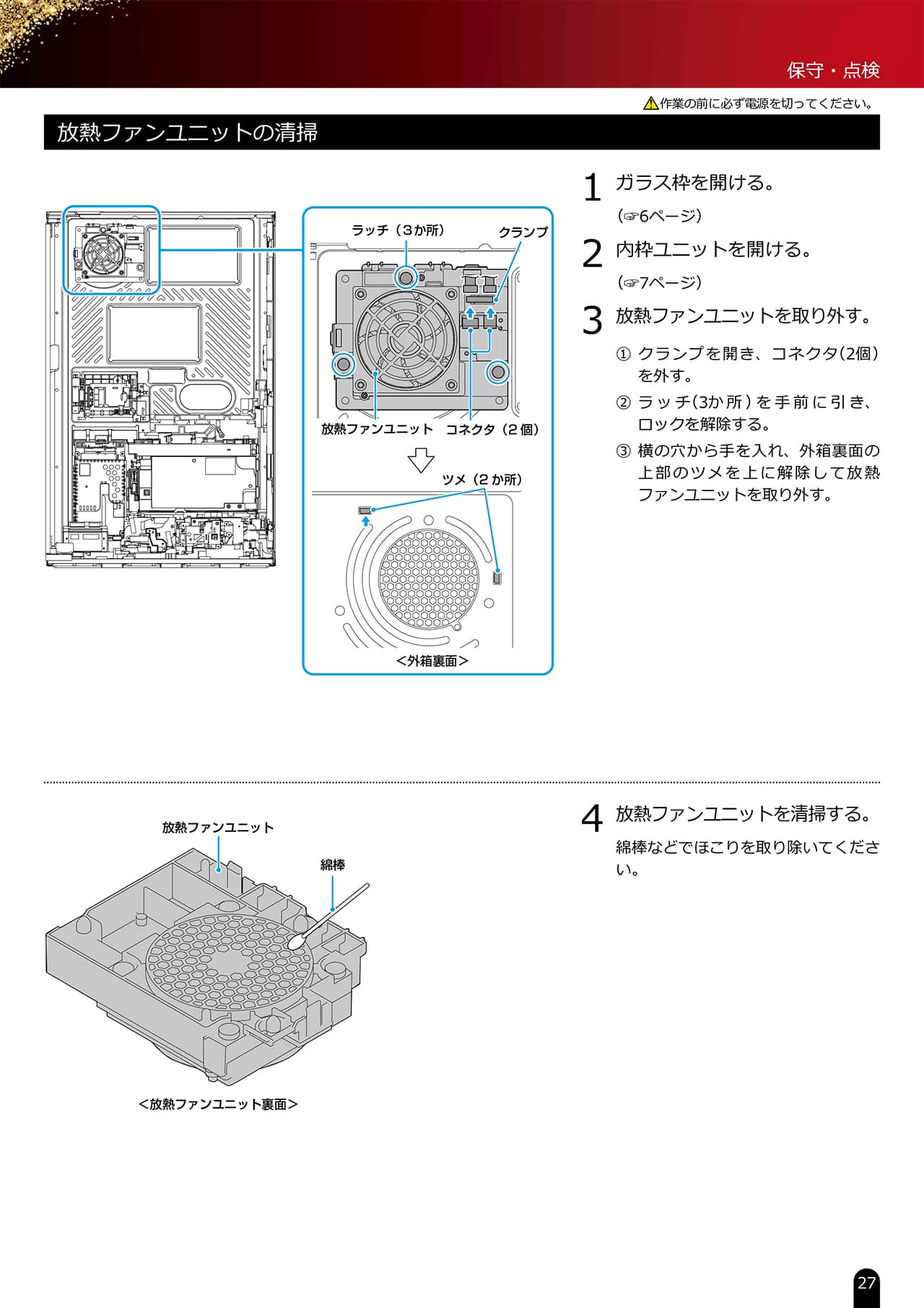 保守・点検

⚠作業の前に必ず電源を切ってください。

放熱ファンユニットの清掃

ラッチ（3か所）

クランプ

放熱ファンユニット　コネクタ（2個）

ツメ（2か所）

＜外箱裏面＞

1 ガラス枠を開ける。

（☞6ページ）

2 内枠ユニットを開ける。

（☞7ページ）

3 放熱ファンユニットを取り外す。

① クランプを開き、コネクタ(2個)を外す。

② ラッチ(3か所)を手前に引き、ロックを解除する。

③ 横の穴から手を入れ、外箱裏面の上部のツメを上に解除して放熱ファンユニットを取り外す。

放熱ファンユニット

綿棒

＜放熱ファンユニット裏面＞

4 放熱ファンユニットを清掃する。

綿棒などでほこりを取り除いてください。

27