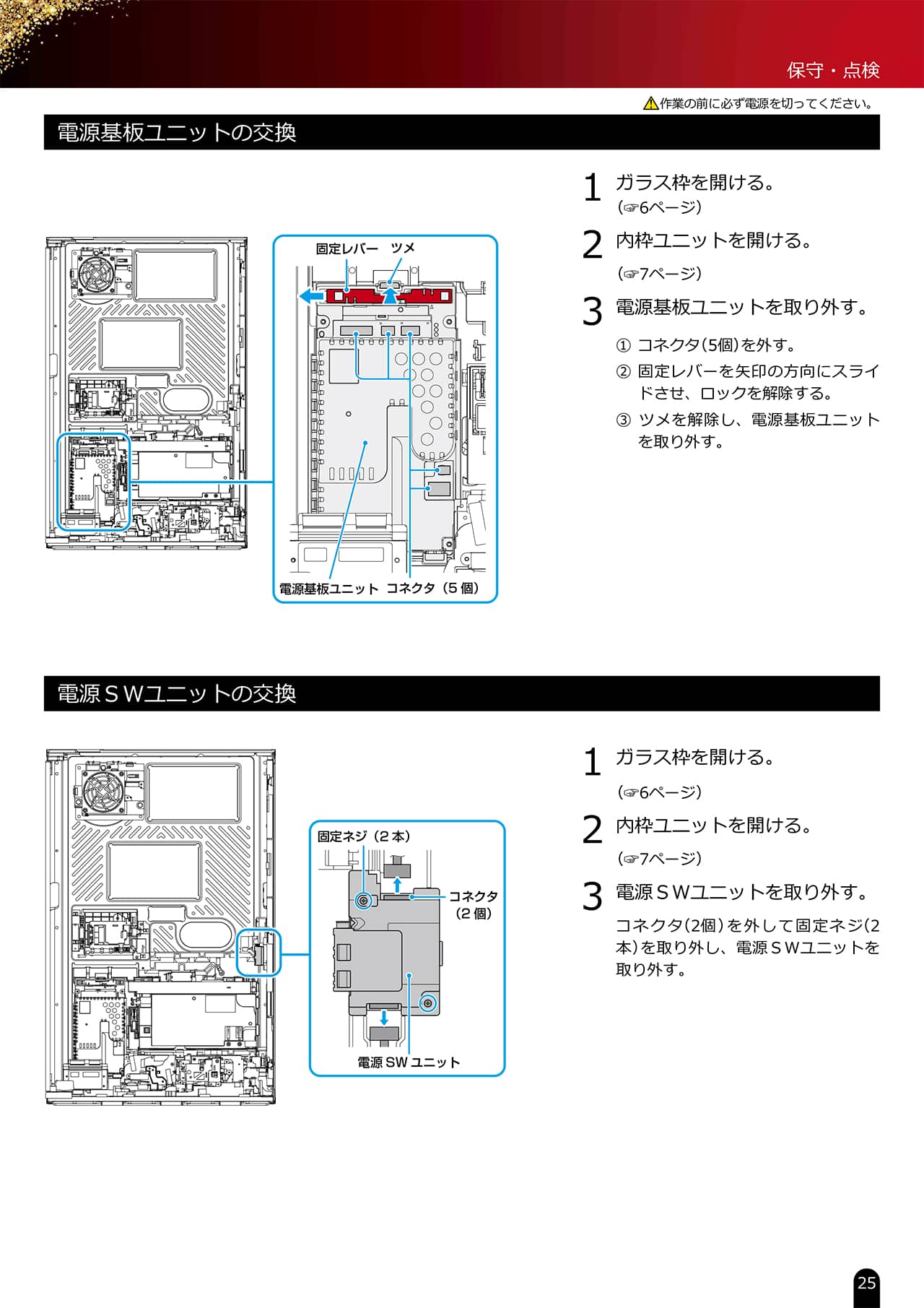 保守・点検

⚠作業の前に必ず電源を切ってください。

電源基板ユニットの交換

固定レバー ツメ

電源基板ユニット コネクタ（5 個）

1 ガラス枠を開ける。
(☞6ページ)

2 内枠ユニットを開ける。
(☞7ページ)

3 電源基板ユニットを取り外す。

① コネクタ(5個)を外す。

② 固定レバーを矢印の方向にスライドさせ、ロックを解除する。

③ ツメを解除し、電源基板ユニットを取り外す。

電源ＳＷユニットの交換

固定ネジ（2 本）

コネクタ（2 個）

電源 SW ユニット

1 ガラス枠を開ける。
(☞6ページ)

2 内枠ユニットを開ける。
(☞7ページ)

3 電源ＳＷユニットを取り外す。

コネクタ(2個)を外して固定ネジ(2本)を取り外し、電源ＳＷユニットを取り外す。

25