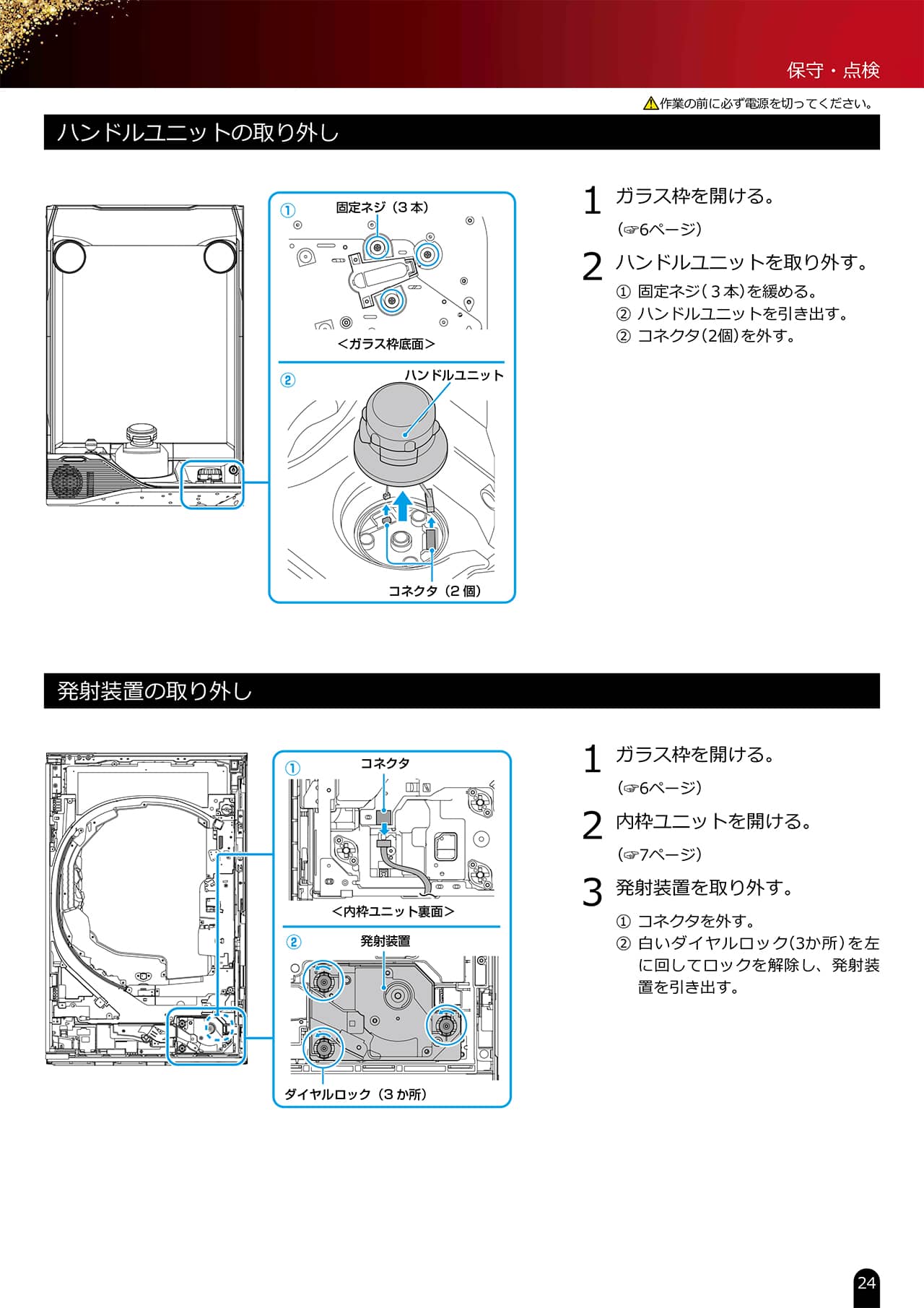 保守・点検

作業の前に必ず電源を切ってください。

ハンドルユニットの取り外し

①
固定ネジ（３本）
<ガラス枠底面>

②
ハンドルユニット
コネクタ（２個）

1 ガラス枠を開ける。
(☞6ページ)

2 ハンドルユニットを取り外す。
① 固定ネジ(３本)を緩める。
② ハンドルユニットを引き出す。
② コネクタ(2個)を外す。

発射装置の取り外し

①
コネクタ
<内枠ユニット裏面>

②
発射装置
ダイヤルロック（３か所）

1 ガラス枠を開ける。
(☞6ページ)

2 内枠ユニットを開ける。
(☞7ページ)

3 発射装置を取り外す。
① コネクタを外す。
② 白いダイヤルロック(3か所)を左に回してロックを解除し、発射装置を引き出す。

24