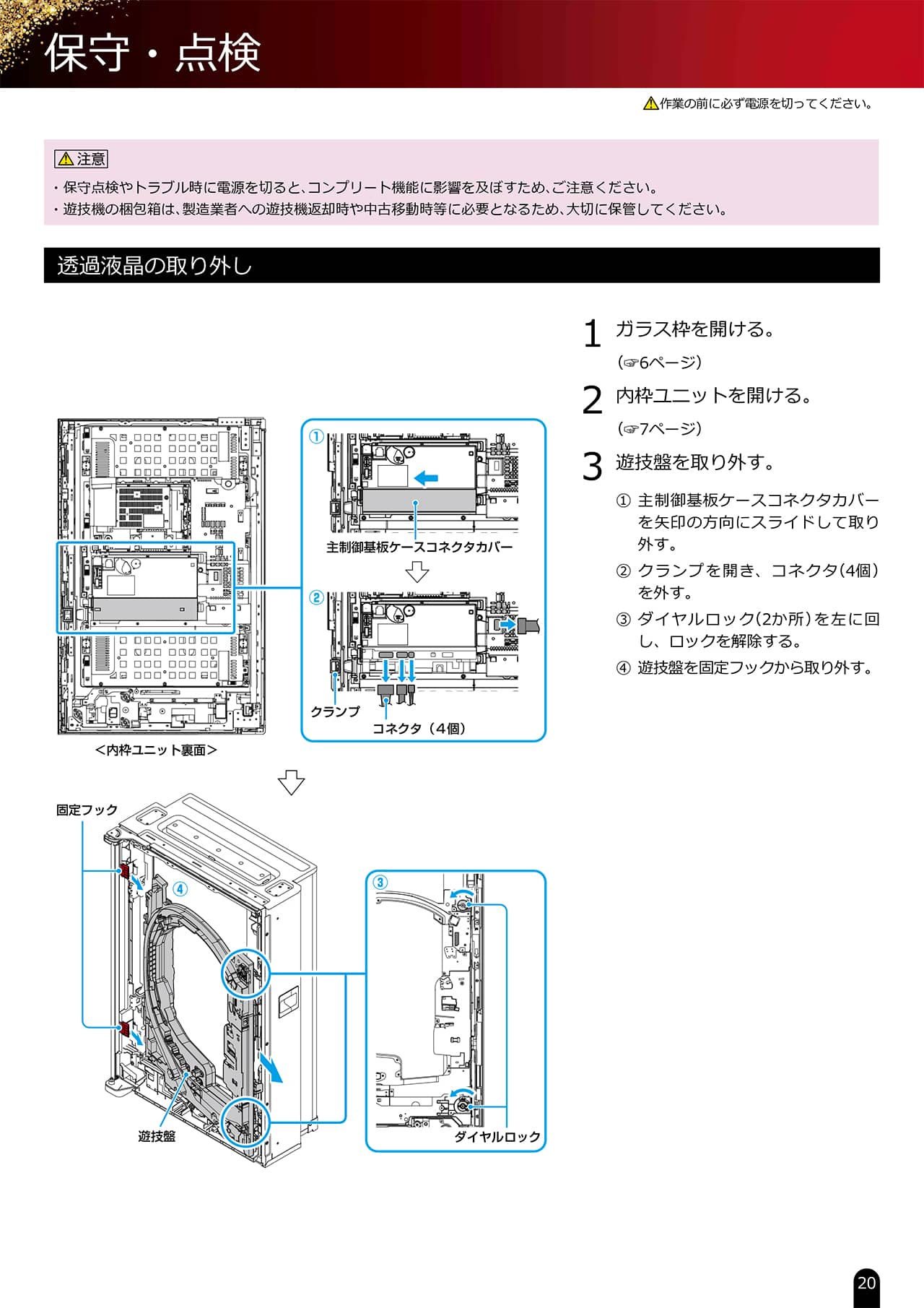 保守・点検

⚠作業の前に必ず電源を切ってください。

⚠注意
・保守点検やトラブル時に電源を切ると、コンプリート機能に影響を及ぼすため、ご注意ください。
・遊技機の梱包箱は、製造業者への遊技機返却時や中古移動時等に必要となるため、大切に保管してください。

透過液晶の取り外し

①
主制御基板ケースコネクタカバー
②
クランプ
コネクタ（4個）
＜内枠ユニット裏面＞

固定フック
④
遊技盤
③
ダイヤルロック

1 ガラス枠を開ける。
(☞6ページ)

2 内枠ユニットを開ける。
(☞7ページ)

3 遊技盤を取り外す。
① 主制御基板ケースコネクタカバーを矢印の方向にスライドして取り外す。
② クランプを開き、コネクタ(4個)を外す。
③ ダイヤルロック(2か所)を左に回し、ロックを解除する。
④ 遊技盤を固定フックから取り外す。

20