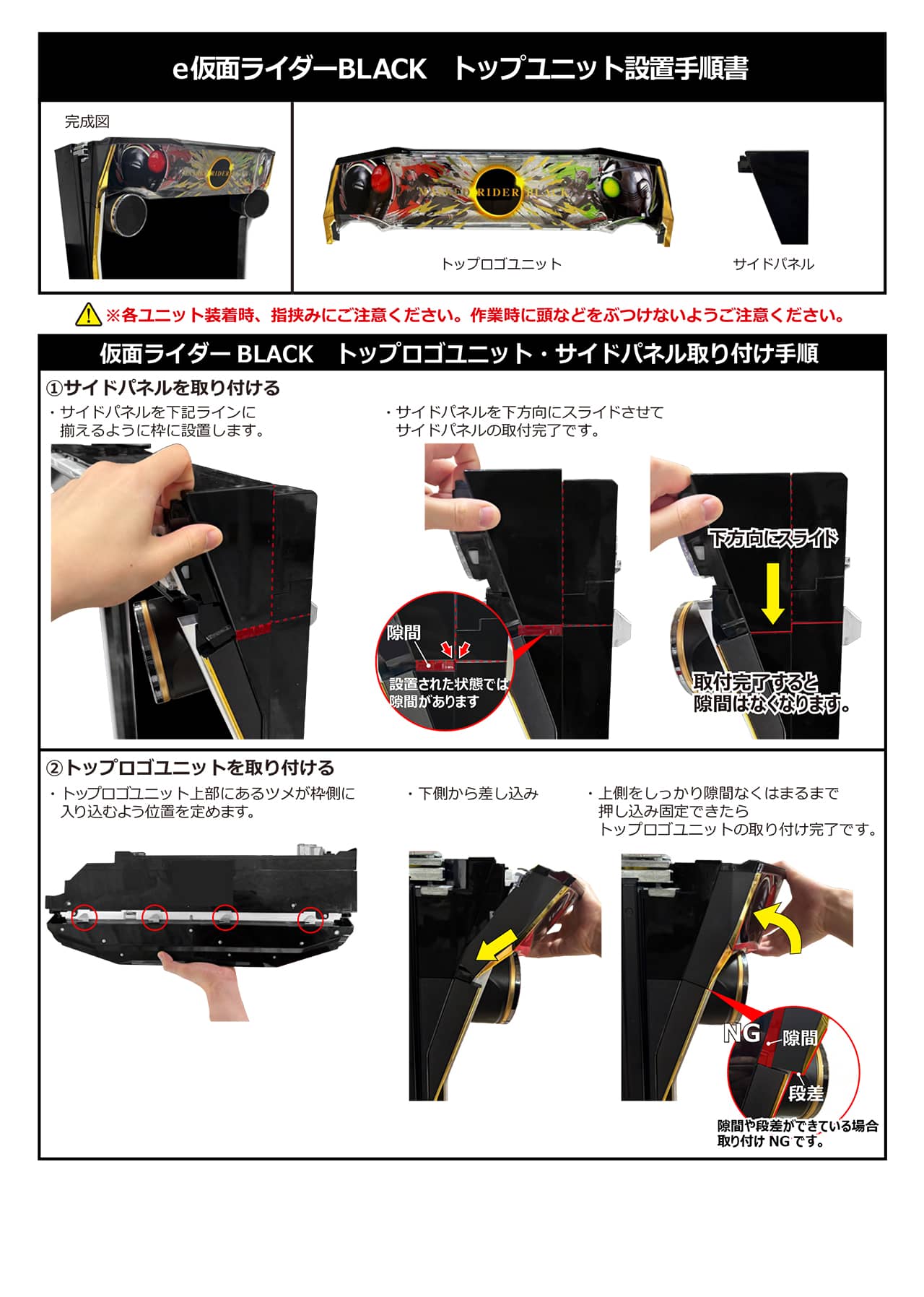 e仮面ライダーBLACK　トップユニット設置手順書

完成図

MASKED RIDER BLACK

トップロゴユニット

サイドパネル

※各ユニット装着時、指挟みにご注意ください。作業時に頭などをぶつけないようご注意ください。

仮面ライダー BLACK　トップロゴユニット・サイドパネル取り付け手順

①サイドパネルを取り付ける

・サイドパネルを下記ラインに揃えるように枠に設置します。

・サイドパネルを下方向にスライドさせてサイドパネルの取付完了です。

隙間

設置された状態では隙間があります

下方向にスライド

取付完了すると隙間はなくなります。

②トップロゴユニットを取り付ける

・トップロゴユニット上部にあるツメが枠側に入り込むよう位置を定めます。

・下側から差し込み

・上側をしっかり隙間なくはまるまで押し込み固定できたらトップロゴユニットの取り付け完了です。

NG

隙間

段差

隙間や段差ができている場合取り付け NG です。