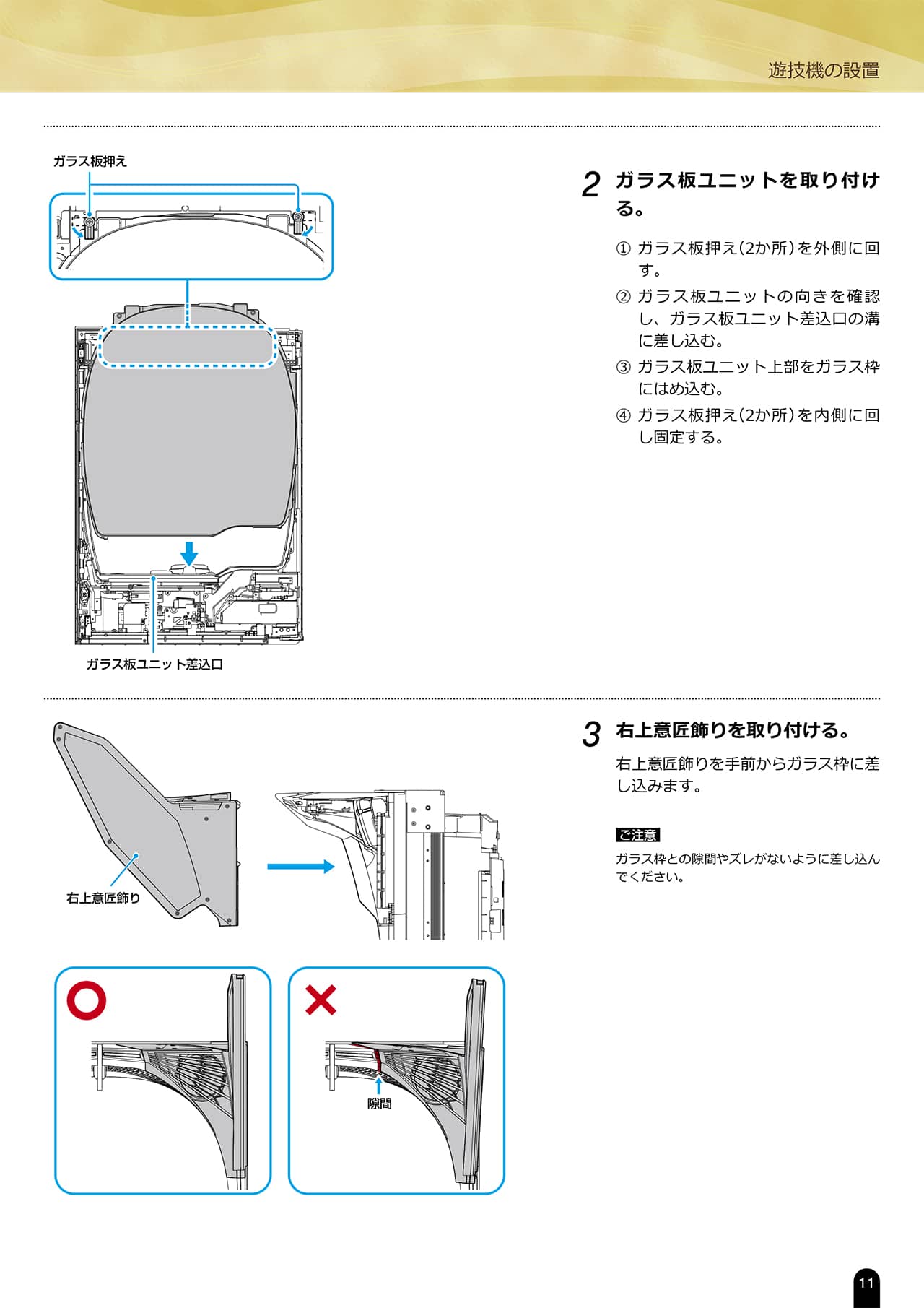 遊技機の設置

ガラス板押え

ガラス板ユニット差込口

2 ガラス板ユニットを取り付ける。

① ガラス板押え(2か所)を外側に回す。

② ガラス板ユニットの向きを確認し、ガラス板ユニット差込口の溝に差し込む。

③ ガラス板ユニット上部をガラス枠にはめ込む。

④ ガラス板押え(2か所)を内側に回し固定する。

右上意匠飾り

隙間

3 右上意匠飾りを取り付ける。

右上意匠飾りを手前からガラス枠に差し込みます。

ご注意

ガラス枠との隙間やズレがないように差し込んでください。

11