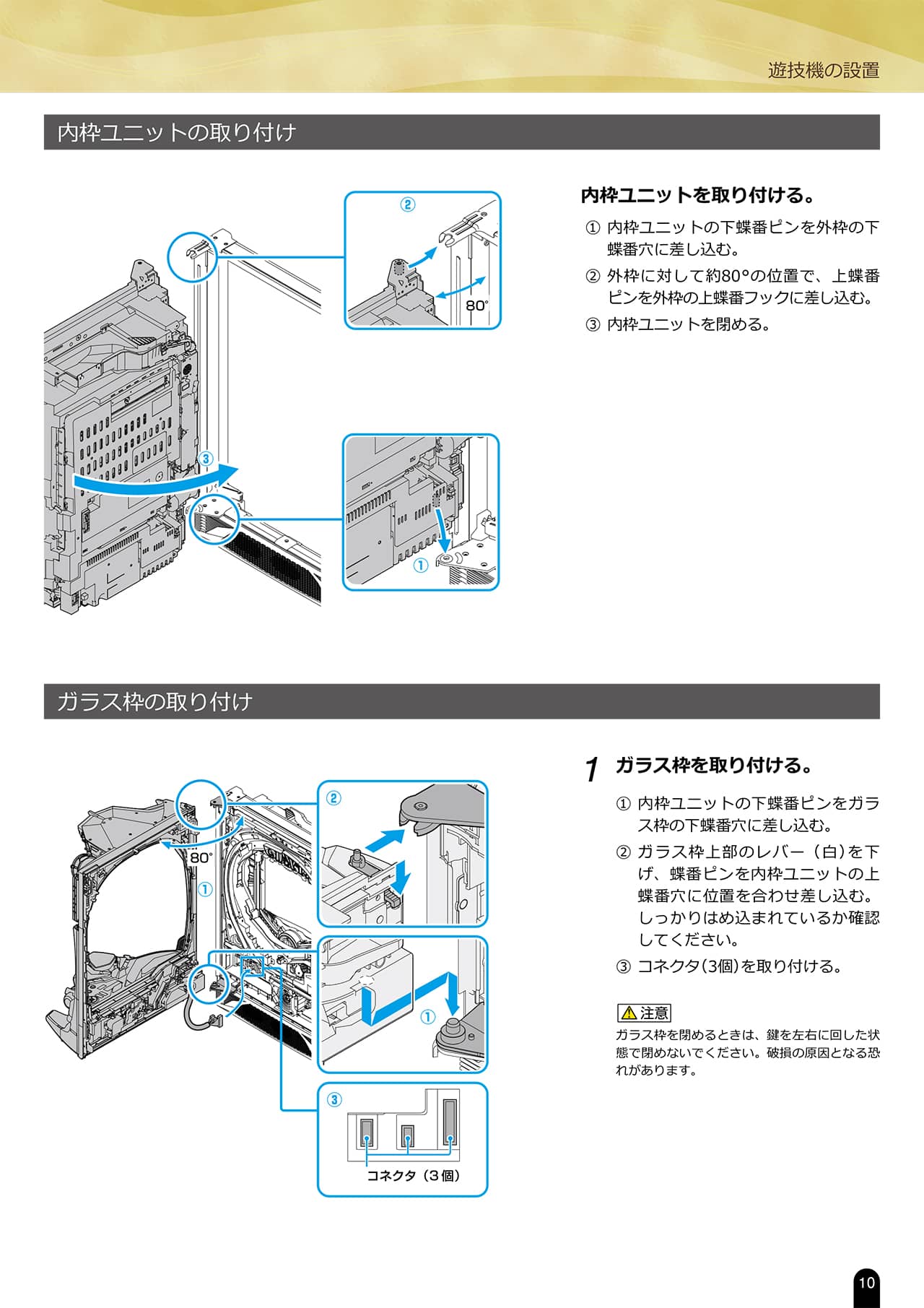 遊技機の設置

内枠ユニットの取り付け

②

80°

③

①

内枠ユニットを取り付ける。

① 内枠ユニットの下蝶番ピンを外枠の下蝶番穴に差し込む。

② 外枠に対して約80°の位置で、上蝶番ピンを外枠の上蝶番フックに差し込む。

③ 内枠ユニットを閉める。

ガラス枠の取り付け

80°

①

②

①

③

コネクタ（3個）

1 ガラス枠を取り付ける。

① 内枠ユニットの下蝶番ピンをガラス枠の下蝶番穴に差し込む。

② ガラス枠上部のレバー（白）を下げ、蝶番ピンを内枠ユニットの上蝶番穴に位置を合わせ差し込む。しっかりはめ込まれているか確認してください。

③ コネクタ(3個)を取り付ける。

注意

ガラス枠を閉めるときは、鍵を左右に回した状態で閉めないでください。破損の原因となる恐れがあります。

10