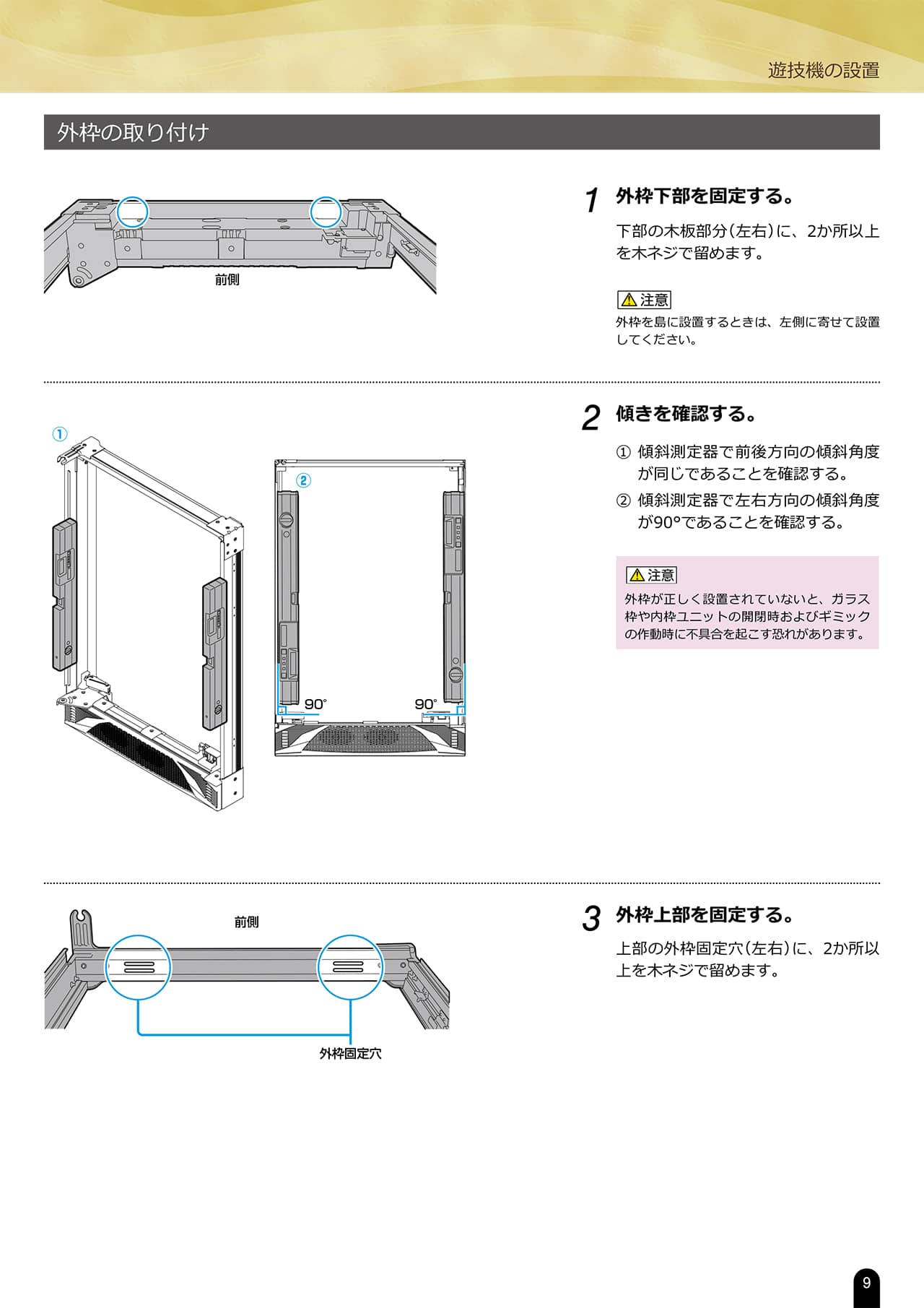 遊技機の設置

外枠の取り付け

前側

1 外枠下部を固定する。

下部の木板部分（左右）に、2か所以上を木ネジで留めます。

注意
外枠を島に設置するときは、左側に寄せて設置してください。

①

②

90°

90°

2 傾きを確認する。

① 傾斜測定器で前後方向の傾斜角度が同じであることを確認する。

② 傾斜測定器で左右方向の傾斜角度が90°であることを確認する。

注意
外枠が正しく設置されていないと、ガラス枠や内枠ユニットの開閉時およびギミックの作動時に不具合を起こす恐れがあります。

前側

外枠固定穴

3 外枠上部を固定する。

上部の外枠固定穴（左右）に、2か所以上を木ネジで留めます。

9