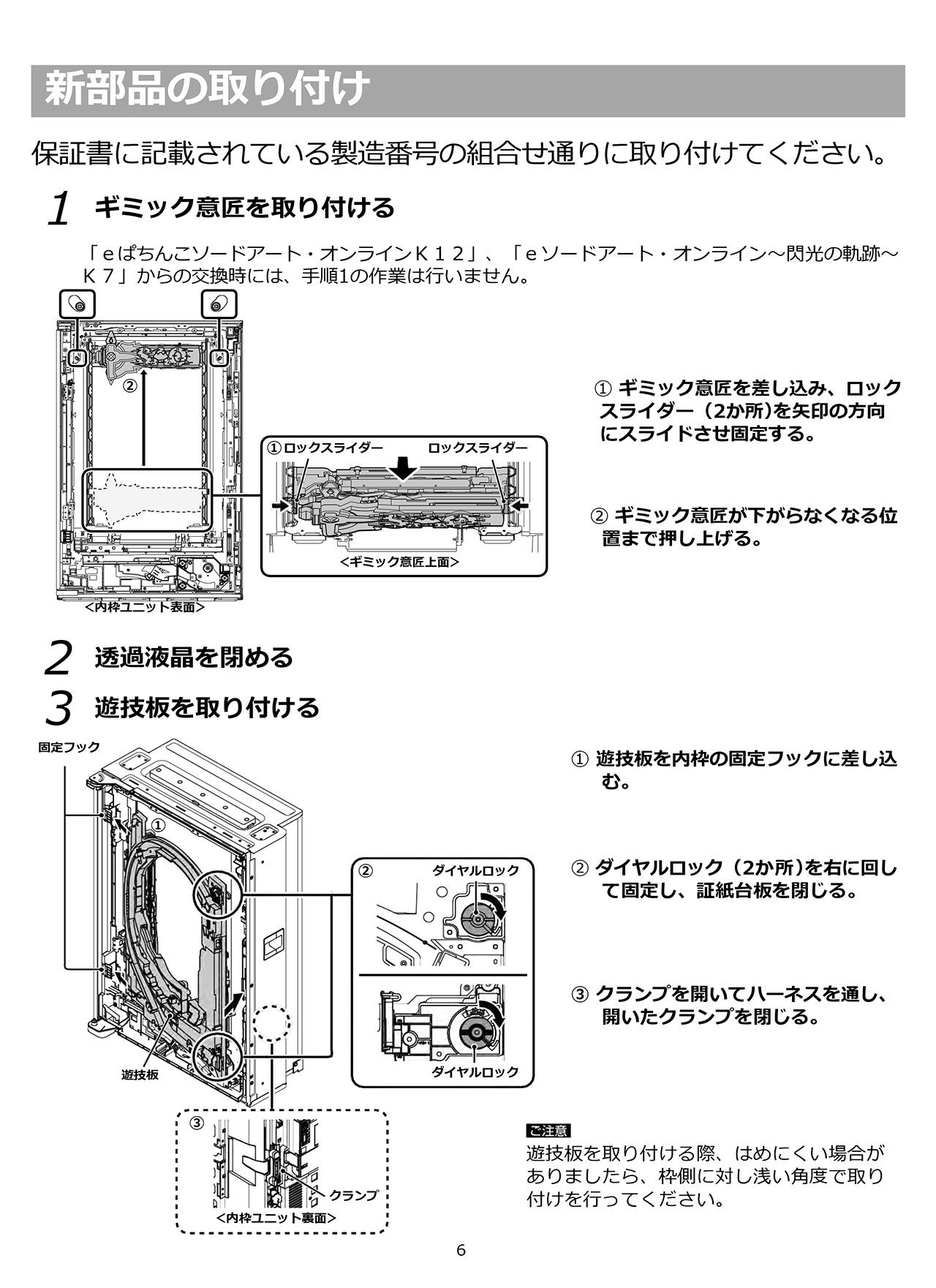 新部品の取り付け

保証書に記載されている製造番号の組合せ通りに取り付けてください。

1 ギミック意匠を取り付ける

「ｅぱちんこソードアート・オンラインＫ１２」、「ｅソードアート・オンライン～閃光の軌跡～Ｋ７」からの交換時には、手順1の作業は行いません。

②

①ロックスライダー　ロックスライダー

<ギミック意匠上面>

<内枠ユニット表面>

① ギミック意匠を差し込み、ロックスライダー（2か所)を矢印の方向にスライドさせ固定する。

② ギミック意匠が下がらなくなる位置まで押し上げる。

2 透過液晶を閉める

3 遊技板を取り付ける

固定フック

①

遊技板

②　ダイヤルロック

ダイヤルロック

③

クランプ

<内枠ユニット裏面>

① 遊技板を内枠の固定フックに差し込む。

② ダイヤルロック（2か所)を右に回して固定し、証紙台板を閉じる。

③ クランプを開いてハーネスを通し、開いたクランプを閉じる。

ご注意
遊技板を取り付ける際、はめにくい場合がありましたら、枠側に対し浅い角度で取り付けを行ってください。

6