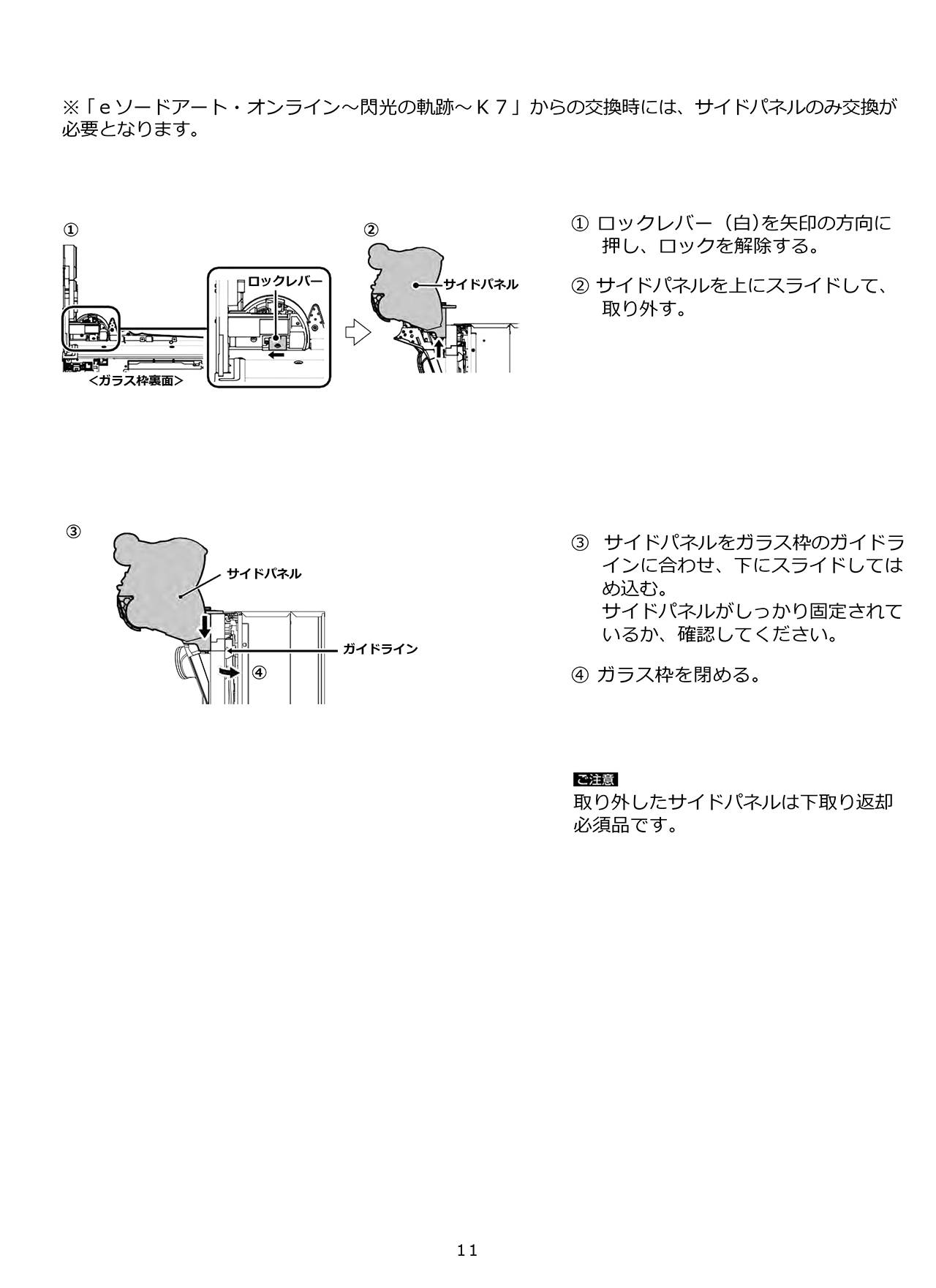 ※「ｅソードアート・オンライン～閃光の軌跡～Ｋ７」からの交換時には、サイドパネルのみ交換が必要となります。

①

ロックレバー

<ガラス枠裏面>

②

サイドパネル

① ロックレバー（白)を矢印の方向に押し、ロックを解除する。

② サイドパネルを上にスライドして、取り外す。

③

サイドパネル

ガイドライン

④

③ サイドパネルをガラス枠のガイドラインに合わせ、下にスライドしてはめ込む。
サイドパネルがしっかり固定されているか、確認してください。

④ ガラス枠を閉める。

ご注意
取り外したサイドパネルは下取り返却必須品です。

11