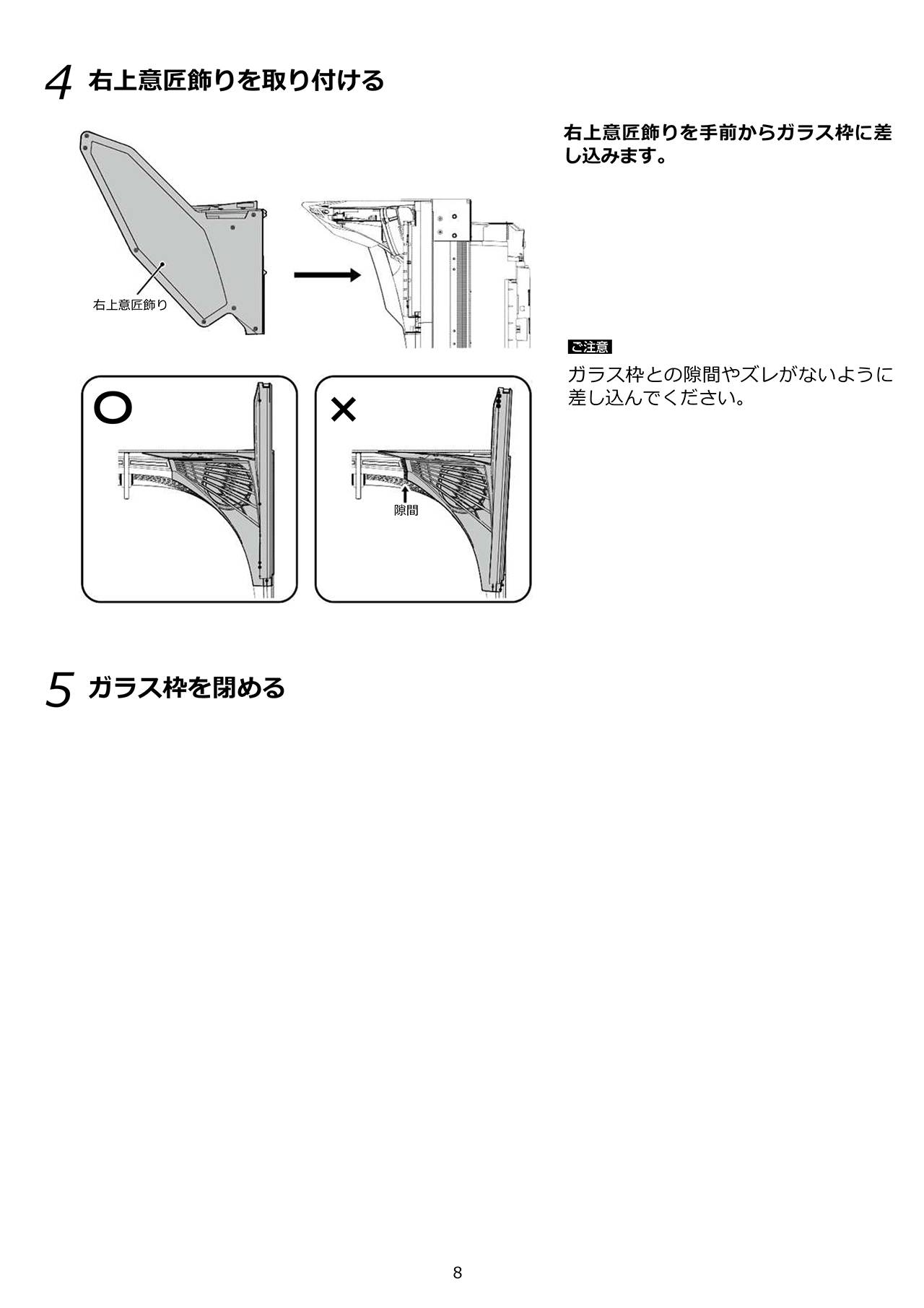 4 右上意匠飾りを取り付ける

右上意匠飾り

○

×

隙間

右上意匠飾りを手前からガラス枠に差し込みます。

ご注意

ガラス枠との隙間やズレがないように差し込んでください。

5 ガラス枠を閉める

8