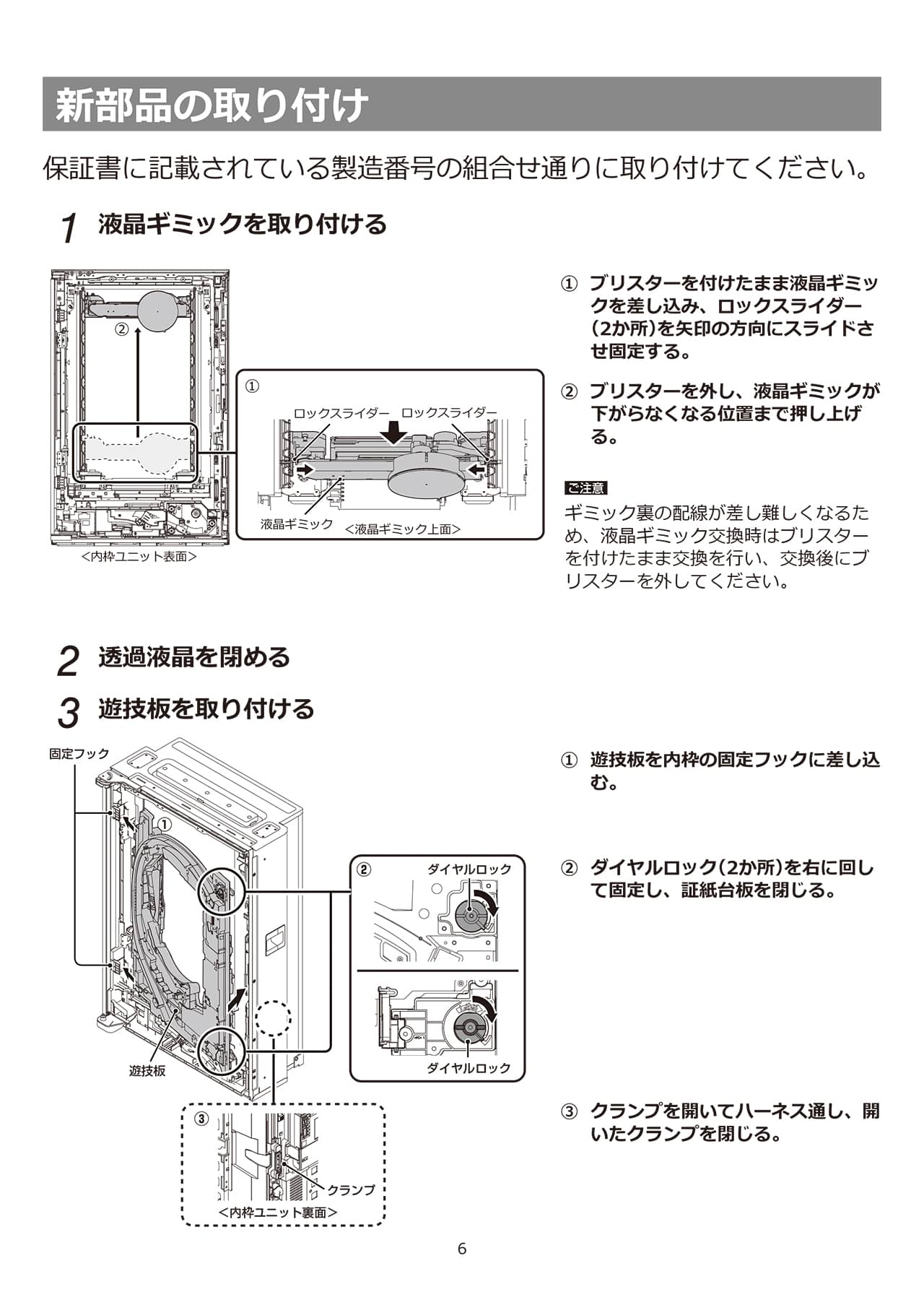 新部品の取り付け

保証書に記載されている製造番号の組合せ通りに取り付けてください。

1 液晶ギミックを取り付ける

②

①

ロックスライダー ロックスライダー

液晶ギミック <液晶ギミック上面>

<内枠ユニット表面>

① ブリスターを付けたまま液晶ギミックを差し込み、ロックスライダー(2か所)を矢印の方向にスライドさせ固定する。

② ブリスターを外し、液晶ギミックが下がらなくなる位置まで押し上げる。

ご注意

ギミック裏の配線が差し難しくなるため、液晶ギミック交換時はブリスターを付けたまま交換を行い、交換後にブリスターを外してください。

2 透過液晶を閉める

3 遊技板を取り付ける

固定フック

①

遊技板

② ダイヤルロック

ダイヤルロック

③

クランプ

<内枠ユニット裏面>

① 遊技板を内枠の固定フックに差し込む。

② ダイヤルロック(2か所)を右に回して固定し、証紙台板を閉じる。

③ クランプを開いてハーネス通し、開いたクランプを閉じる。

6