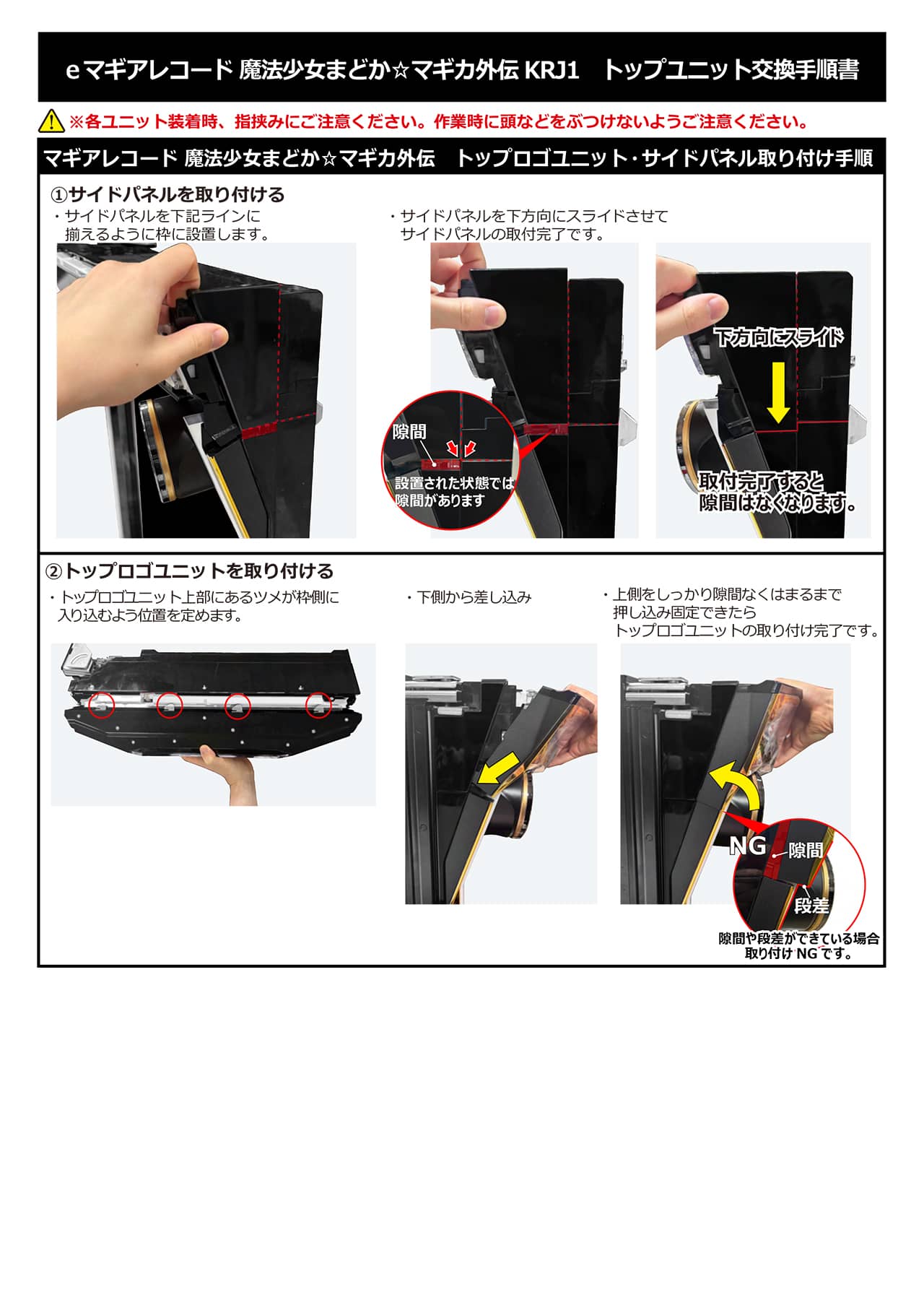 e マギアレコード 魔法少女まどか☆マギカ外伝 KRJ1　トップユニット交換手順書

※各ユニット装着時、指挟みにご注意ください。作業時に頭などをぶつけないようご注意ください。

マギアレコード 魔法少女まどか☆マギカ外伝　トップロゴユニット･サイドパネル取り付け手順

①サイドパネルを取り付ける

・サイドパネルを下記ラインに揃えるように枠に設置します。

・サイドパネルを下方向にスライドさせてサイドパネルの取付完了です。

隙間

設置された状態では隙間があります

下方向にスライド

取付完了すると隙間はなくなります。

②トップロゴユニットを取り付ける

・トップロゴユニット上部にあるツメが枠側に入り込むよう位置を定めます。

・下側から差し込み

・上側をしっかり隙間なくはまるまで押し込み固定できたらトップロゴユニットの取り付け完了です。

NG

隙間

段差

隙間や段差ができている場合取り付け NG です。