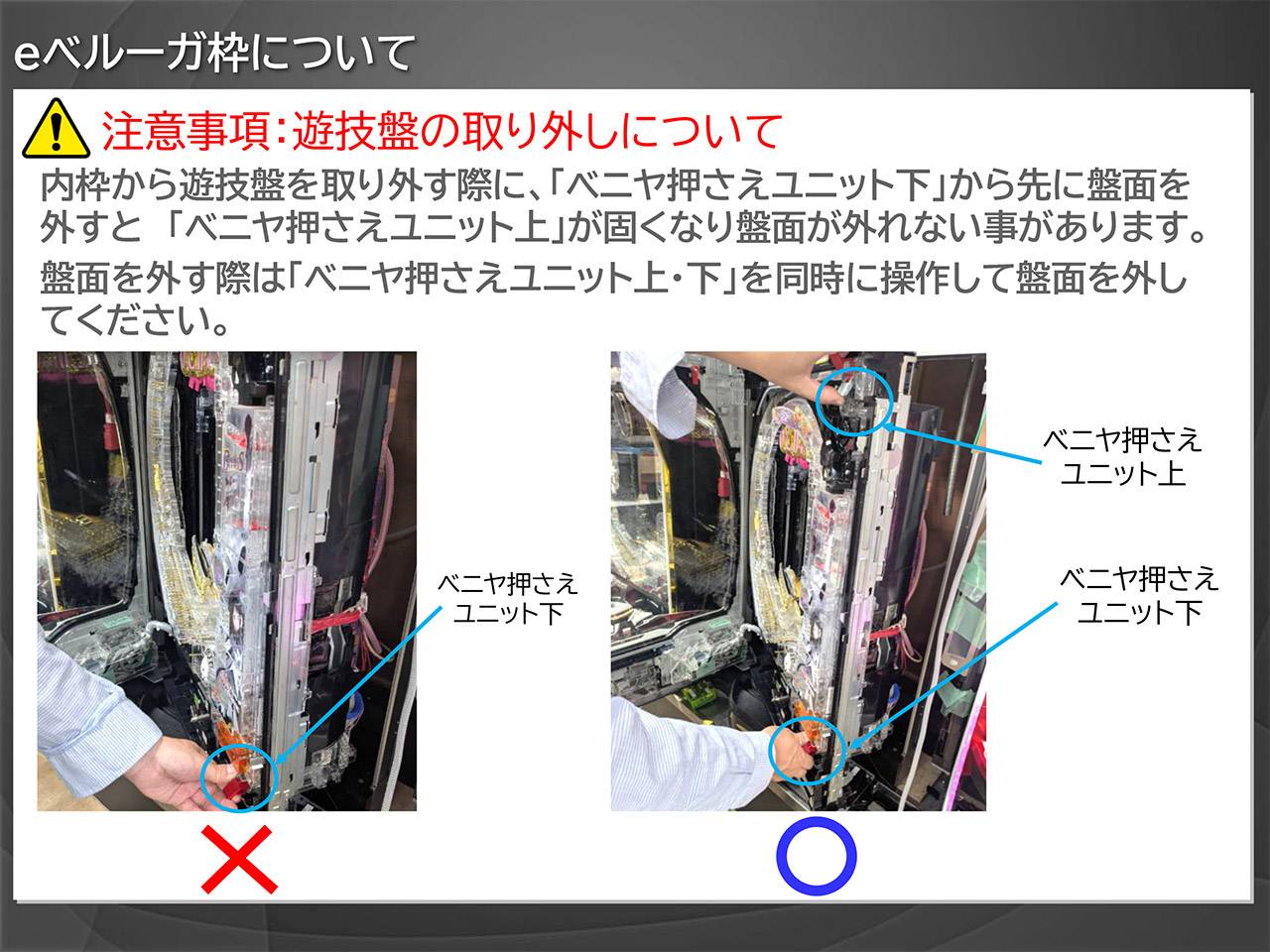 eベルーガ枠について

注意事項:遊技盤の取り外しについて

内枠から遊技盤を取り外す際に、「ベニヤ押さえユニット下」から先に盤面を外すと 「ベニヤ押さえユニット上」が固くなり盤面が外れない事があります。

盤面を外す際は「ベニヤ押さえユニット上・下」を同時に操作して盤面を外してください。

ベニヤ押さえ
ユニット下

×

ベニヤ押さえ
ユニット上

ベニヤ押さえ
ユニット下

○