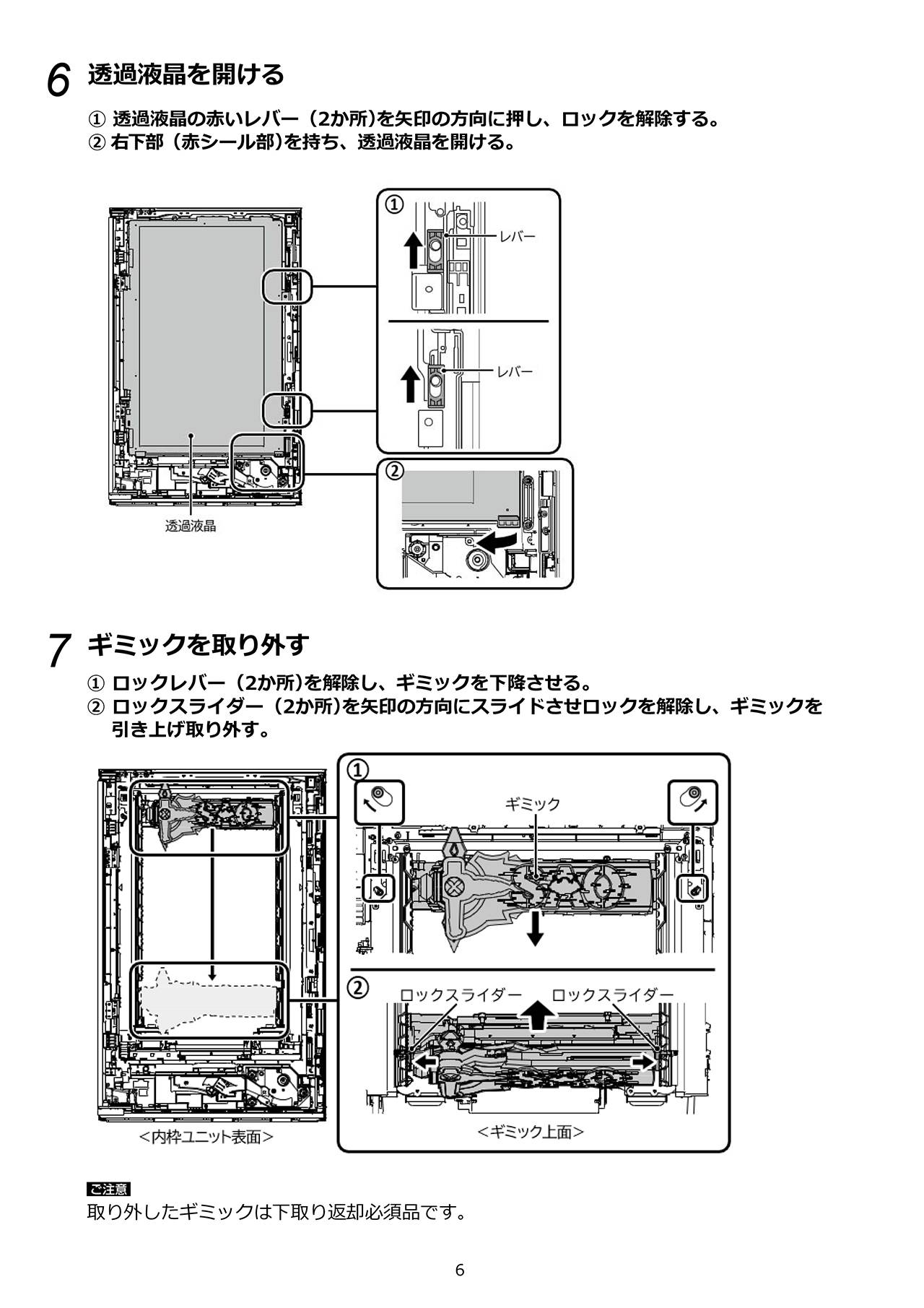 6 透過液晶を開ける

① 透過液晶の赤いレバー（2か所)を矢印の方向に押し、ロックを解除する。
② 右下部（赤シール部)を持ち、透過液晶を開ける。

①
レバー
レバー
②
透過液晶

7 ギミックを取り外す

① ロックレバー（2か所)を解除し、ギミックを下降させる。
② ロックスライダー（2か所)を矢印の方向にスライドさせロックを解除し、ギミックを引き上げ取り外す。

①
ギミック
②
ロックスライダー
ロックスライダー
<内枠ユニット表面>
<ギミック上面>

ご注意
取り外したギミックは下取り返却必須品です。

6