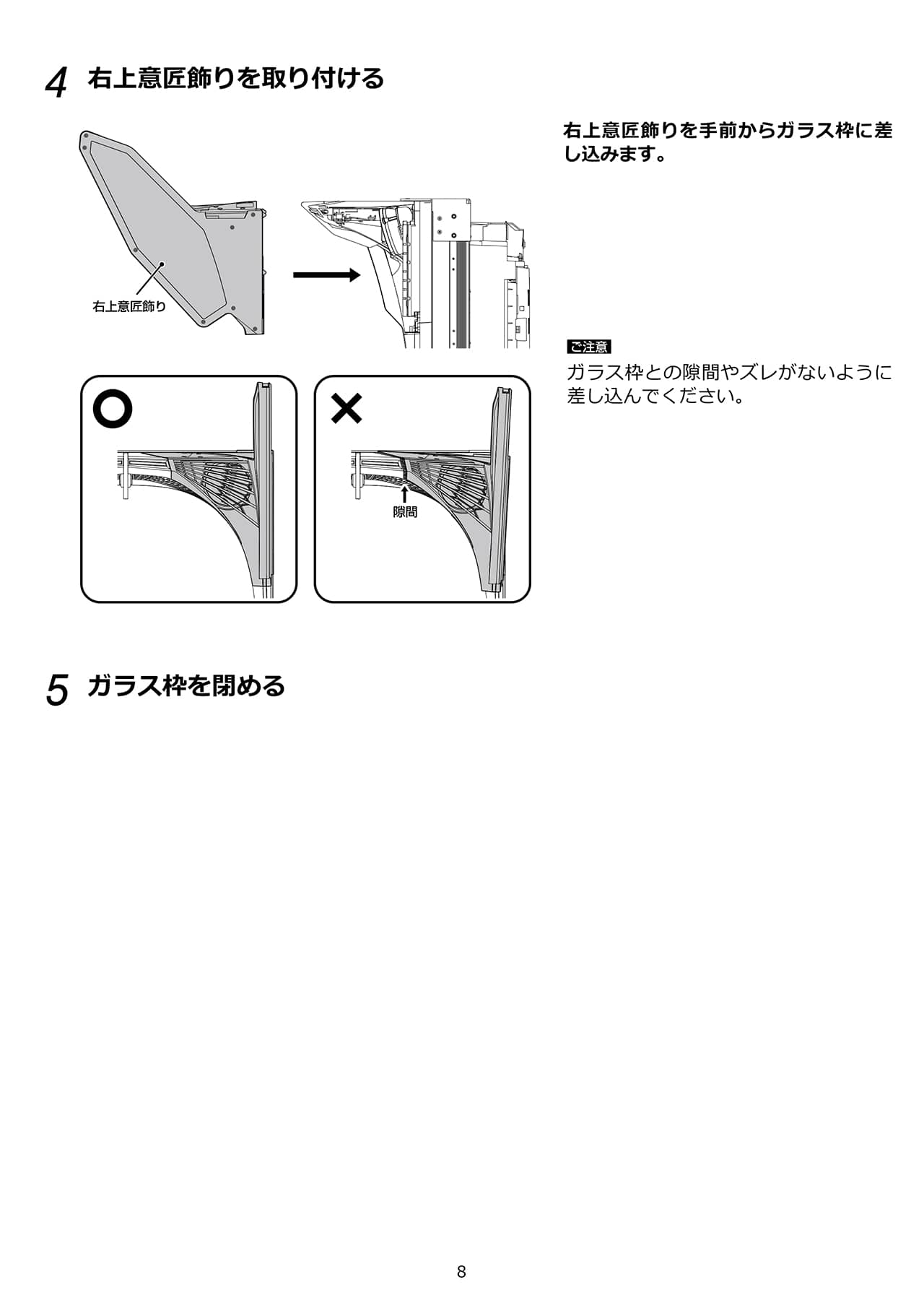 4 右上意匠飾りを取り付ける

右上意匠飾り

○

×

隙間

右上意匠飾りを手前からガラス枠に差し込みます。

ご注意

ガラス枠との隙間やズレがないように差し込んでください。

5 ガラス枠を閉める

8