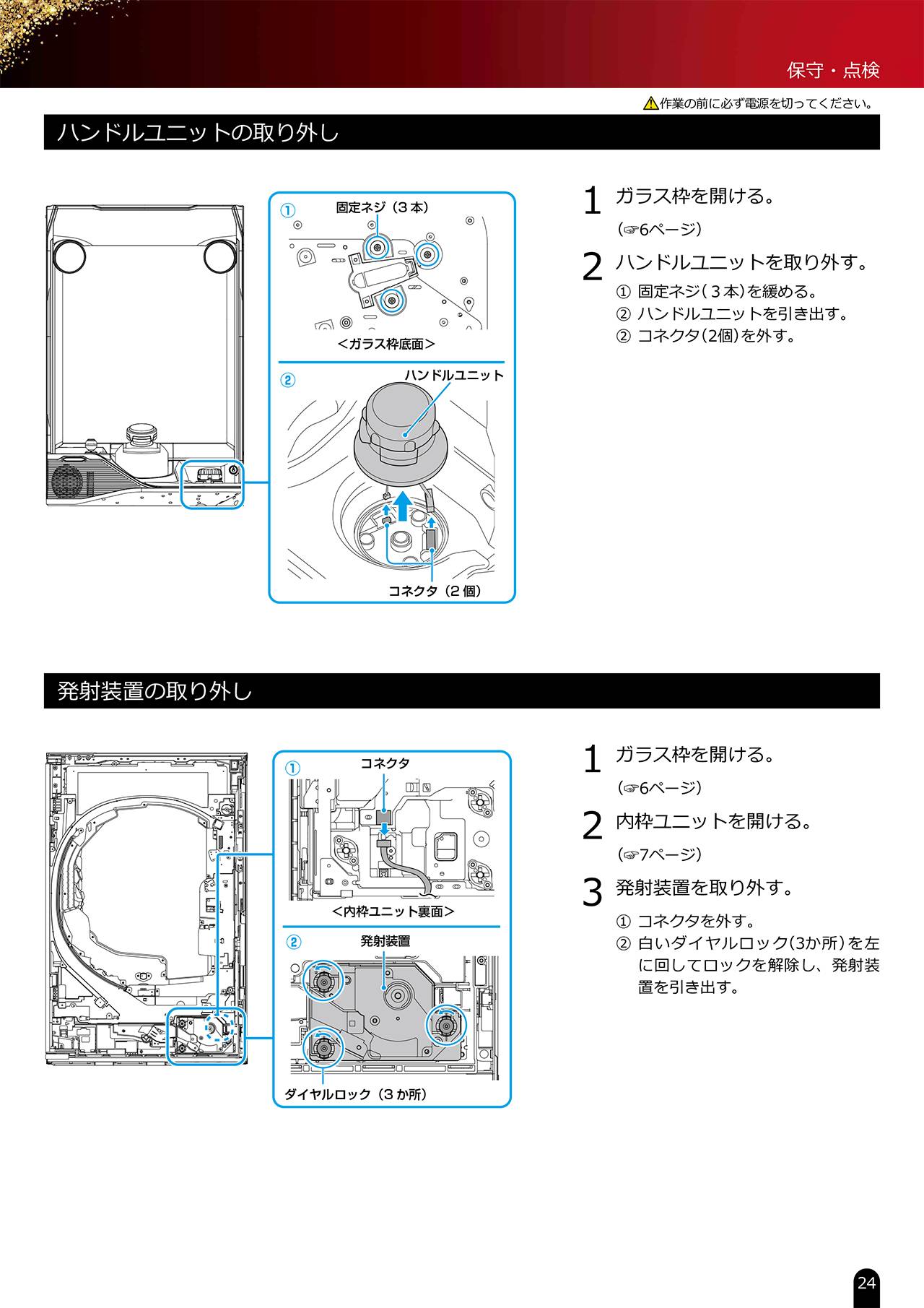 保守・点検

⚠作業の前に必ず電源を切ってください。

ハンドルユニットの取り外し

①
固定ネジ（3本）
＜ガラス枠底面＞

②
ハンドルユニット
コネクタ（2個）

1 ガラス枠を開ける。
(☞6ページ)

2 ハンドルユニットを取り外す。
① 固定ネジ(3本)を緩める。
② ハンドルユニットを引き出す。
② コネクタ(2個)を外す。

発射装置の取り外し

①
コネクタ
＜内枠ユニット裏面＞

②
発射装置
ダイヤルロック（3か所）

1 ガラス枠を開ける。
(☞6ページ)

2 内枠ユニットを開ける。
(☞7ページ)

3 発射装置を取り外す。
① コネクタを外す。
② 白いダイヤルロック(3か所)を左に回してロックを解除し、発射装置を引き出す。

24