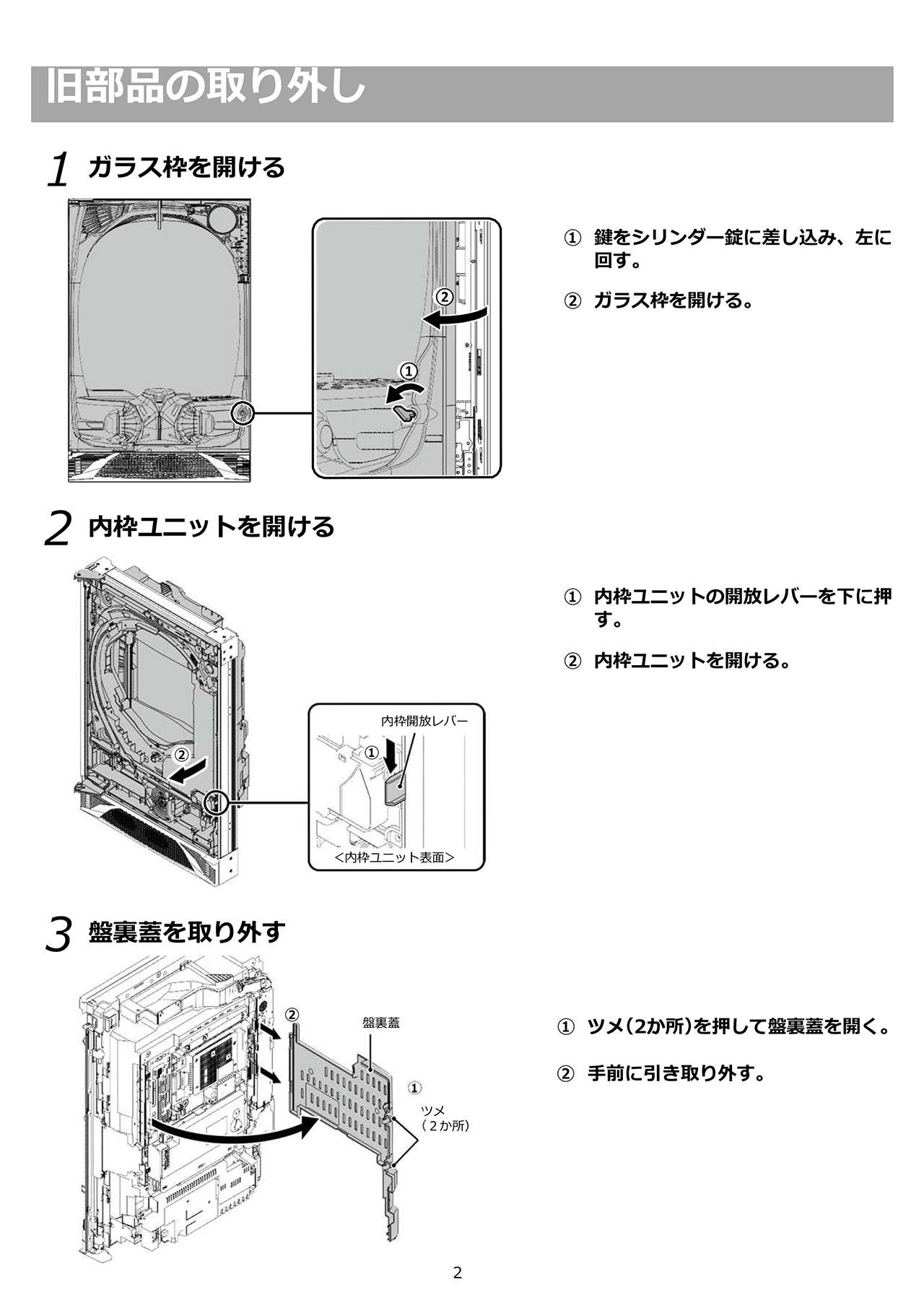 旧部品の取り外し

1 ガラス枠を開ける

②

①

① 鍵をシリンダー錠に差し込み、左に回す。

② ガラス枠を開ける。

2 内枠ユニットを開ける

②

内枠開放レバー

①

<内枠ユニット表面>

① 内枠ユニットの開放レバーを下に押す。

② 内枠ユニットを開ける。

3 盤裏蓋を取り外す

②

盤裏蓋

①

ツメ
（２か所）

① ツメ（2か所）を押して盤裏蓋を開く。

② 手前に引き取り外す。

2