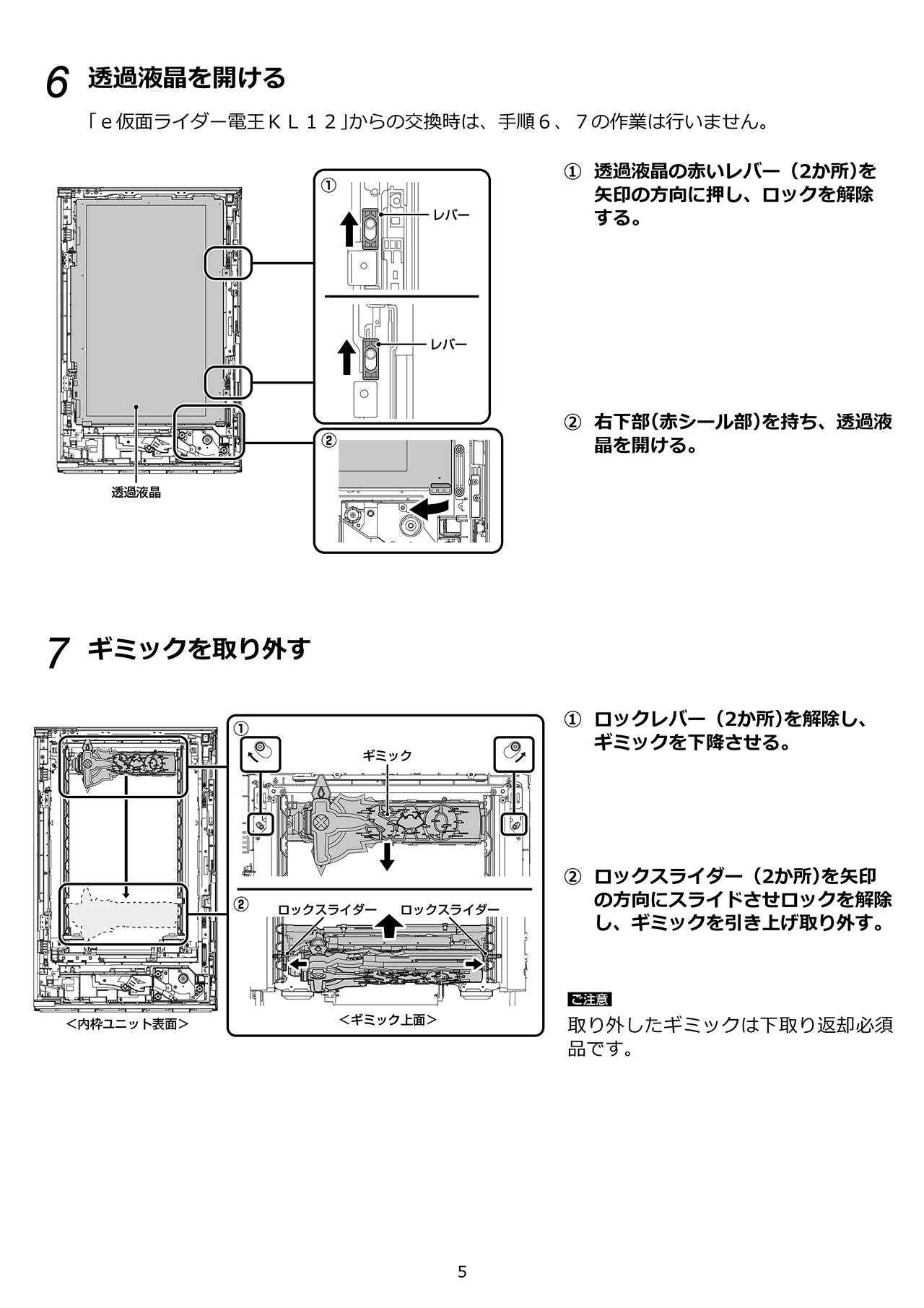 6 透過液晶を開ける

「ｅ仮面ライダー電王ＫＬ１２」からの交換時は、手順６、７の作業は行いません。

①

レバー

レバー

②

透過液晶

① 透過液晶の赤いレバー（2か所）を矢印の方向に押し、ロックを解除する。

② 右下部(赤シール部)を持ち、透過液晶を開ける。

7 ギミックを取り外す

①

ギミック

②

ロックスライダー

ロックスライダー

<内枠ユニット表面>

<ギミック上面>

① ロックレバー（2か所)を解除し、ギミックを下降させる。

② ロックスライダー（2か所)を矢印の方向にスライドさせロックを解除し、ギミックを引き上げ取り外す。

ご注意

取り外したギミックは下取り返却必須品です。

5