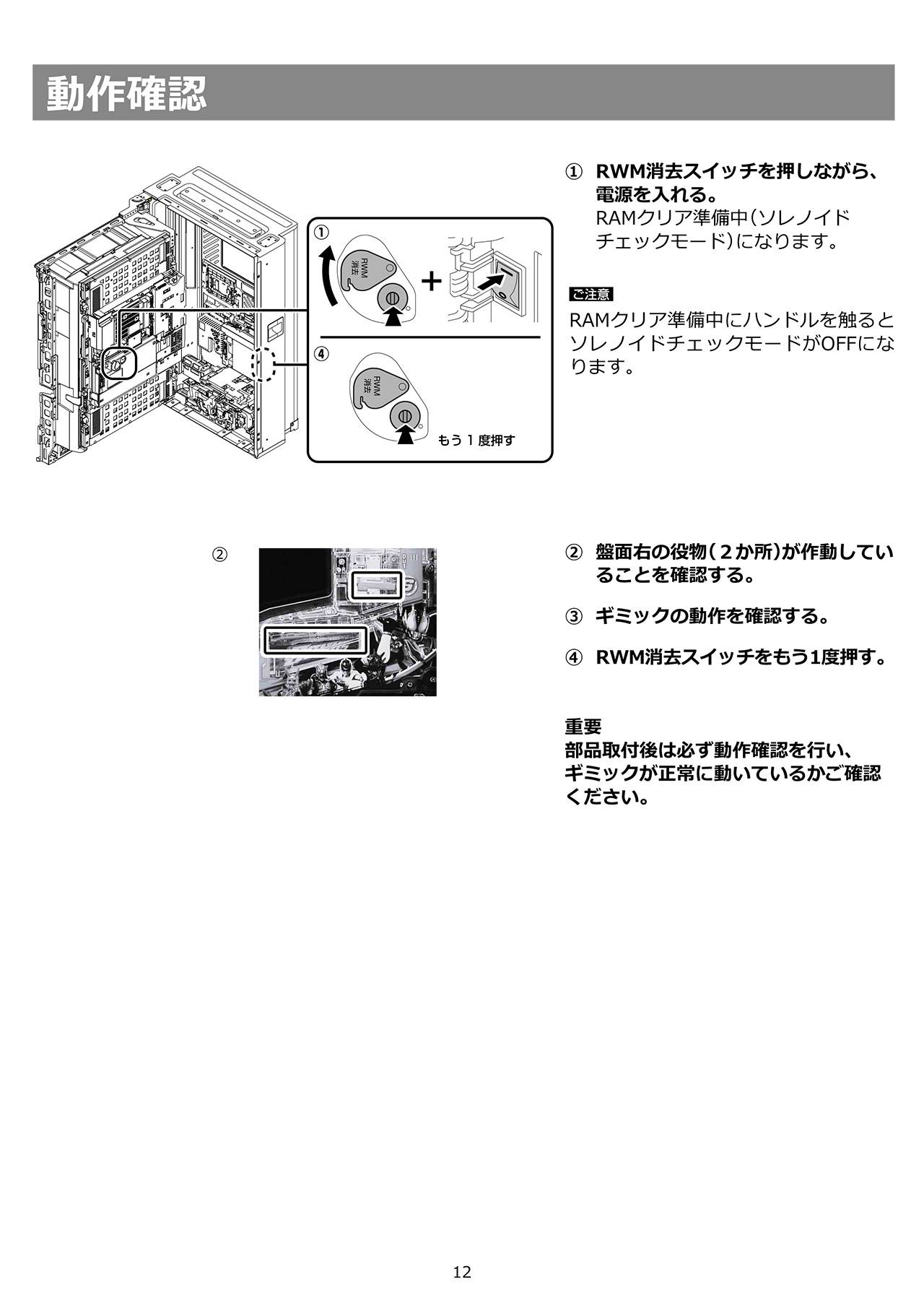 動作確認

①
RWM
消去
+
④
RWM
消去
もう１度押す

① RWM消去スイッチを押しながら、電源を入れる。
RAMクリア準備中（ソレノイドチェックモード）になります。

ご注意
RAMクリア準備中にハンドルを触るとソレノイドチェックモードがOFFになります。

②

② 盤面右の役物（２か所）が作動していることを確認する。

③ ギミックの動作を確認する。

④ RWM消去スイッチをもう1度押す。

重要
部品取付後は必ず動作確認を行い、ギミックが正常に動いているかご確認ください。

12