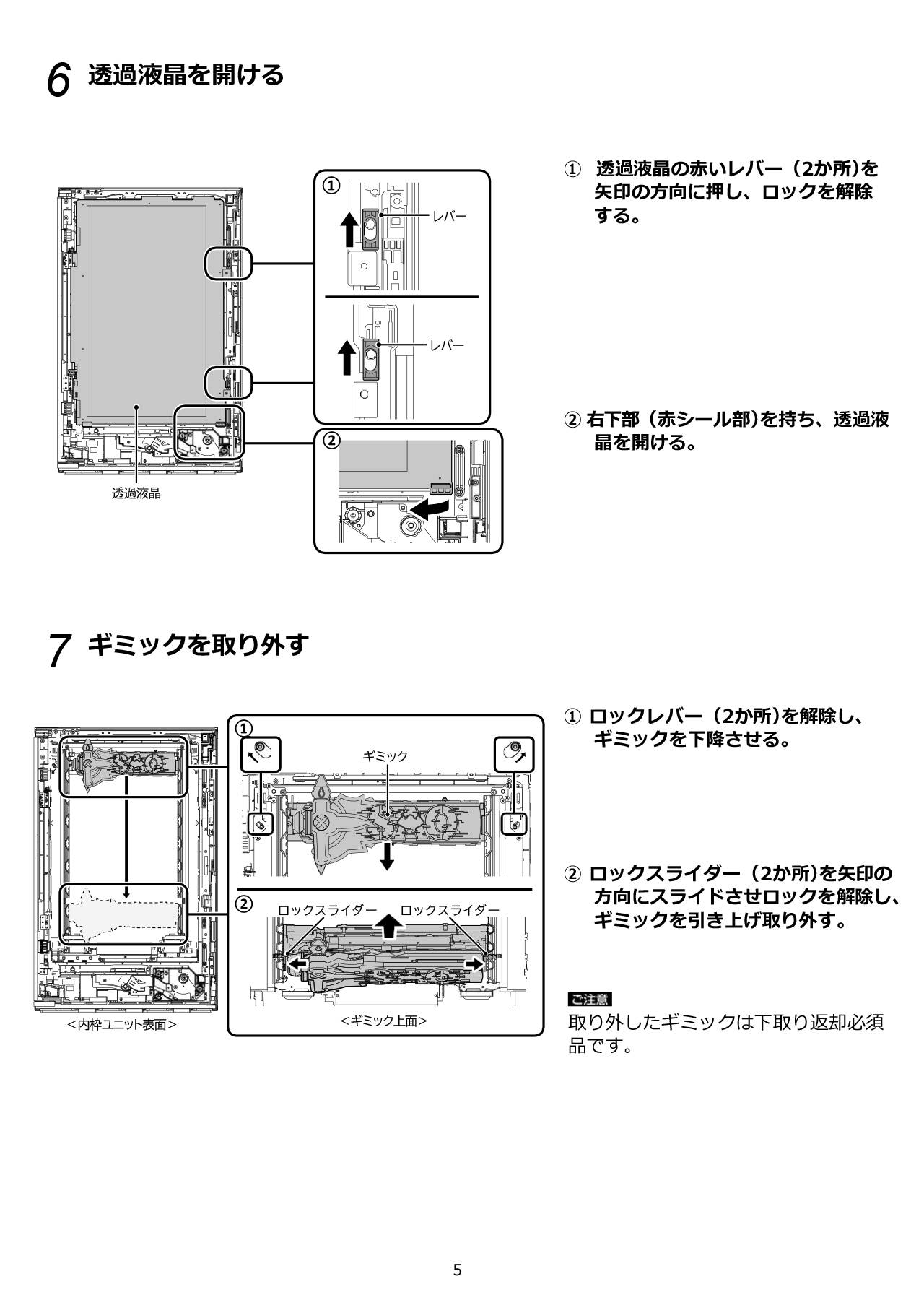 6 透過液晶を開ける

①

レバー

レバー

②

透過液晶

① 透過液晶の赤いレバー（2か所)を矢印の方向に押し、ロックを解除する。

② 右下部（赤シール部)を持ち、透過液晶を開ける。

7 ギミックを取り外す

①

ギミック

②

ロックスライダー ロックスライダー

<内枠ユニット表面>

<ギミック上面>

① ロックレバー（2か所)を解除し、ギミックを下降させる。

② ロックスライダー（2か所)を矢印の方向にスライドさせロックを解除し、ギミックを引き上げ取り外す。

ご注意

取り外したギミックは下取り返却必須品です。

5