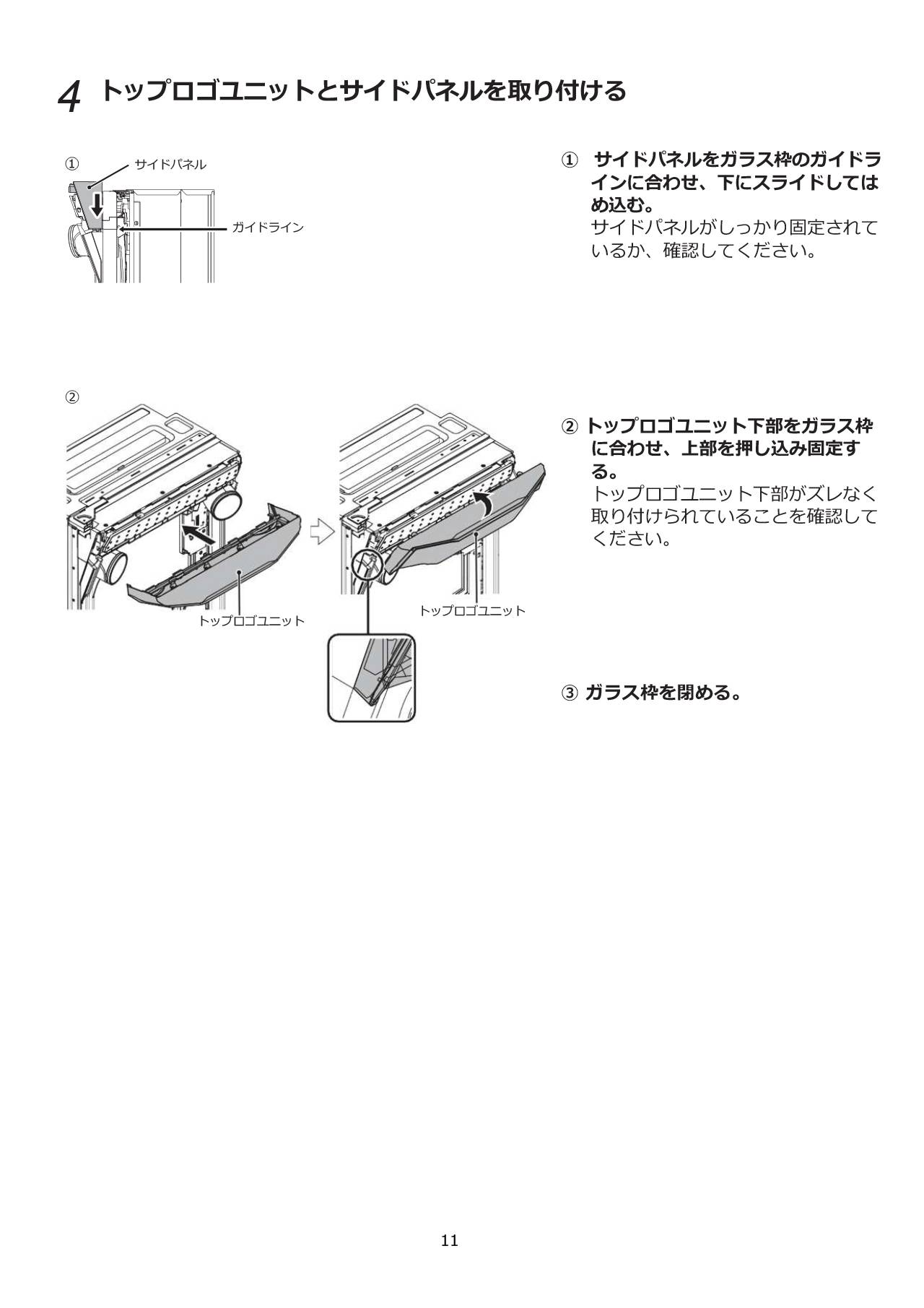 4 トップロゴユニットとサイドパネルを取り付ける

①

サイドパネル

ガイドライン

① サイドパネルをガラス枠のガイドラインに合わせ、下にスライドしてはめ込む。
サイドパネルがしっかり固定されているか、確認してください。

②

トップロゴユニット

トップロゴユニット

② トップロゴユニット下部をガラス枠に合わせ、上部を押し込み固定する。
トップロゴユニット下部がズレなく取り付けられていることを確認してください。

③ ガラス枠を閉める。

11