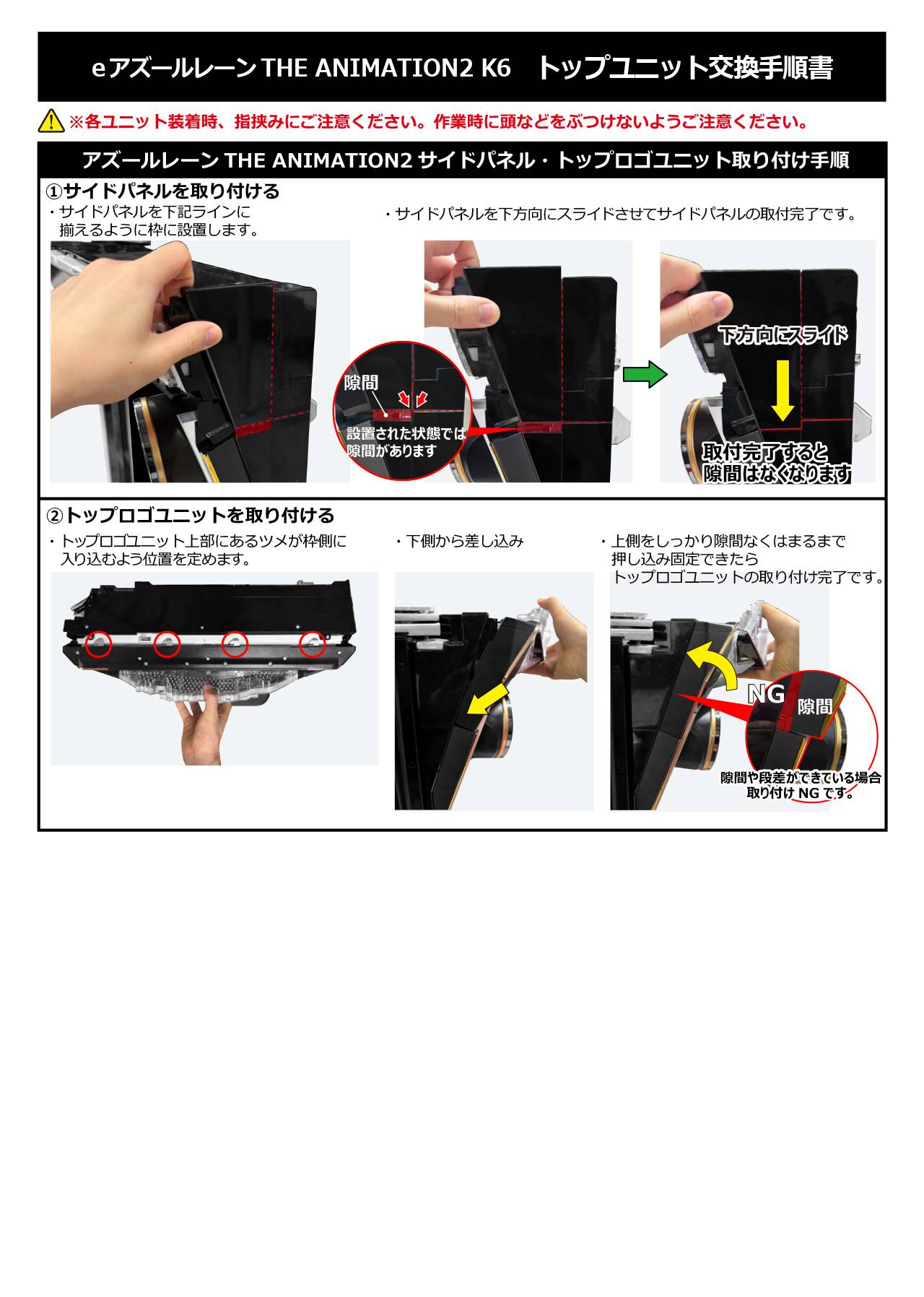 eアズールレーン THE ANIMATION2 K6　トップユニット交換手順書

※各ユニット装着時、指挟みにご注意ください。作業時に頭などをぶつけないようご注意ください。

アズールレーン THE ANIMATION2 サイドパネル・トップロゴユニット取り付け手順

①サイドパネルを取り付ける

・サイドパネルを下記ラインに揃えるように枠に設置します。

・サイドパネルを下方向にスライドさせてサイドパネルの取付完了です。

隙間

設置された状態では隙間があります

下方向にスライド

取付完了すると隙間はなくなります

②トップロゴユニットを取り付ける

・トップロゴユニット上部にあるツメが枠側に入り込むよう位置を定めます。

・下側から差し込み

・上側をしっかり隙間なくはまるまで押し込み固定できたらトップロゴユニットの取り付け完了です。

NG

隙間

隙間や段差ができている場合取り付け NG です。