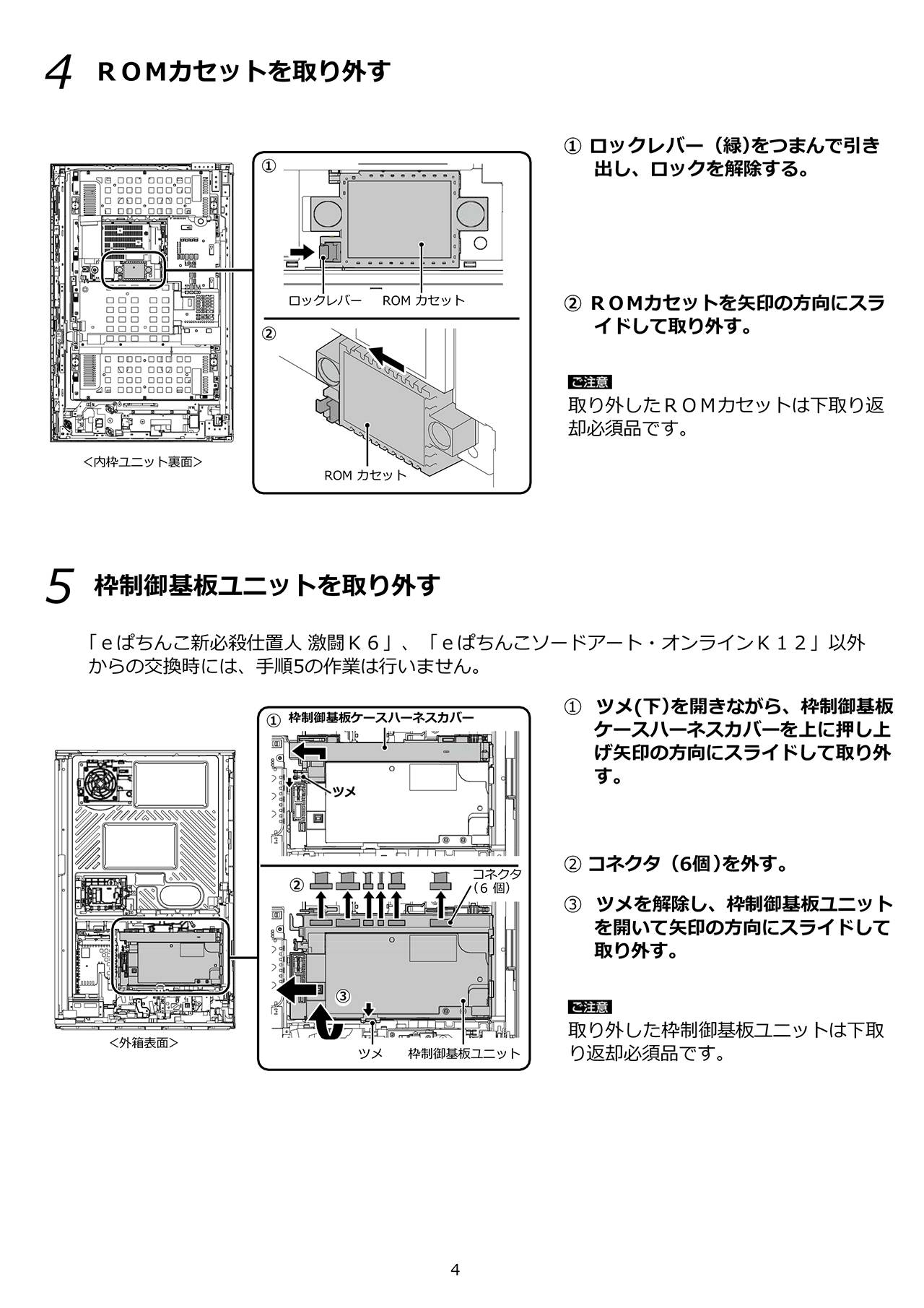 4 ＲＯＭカセットを取り外す

<内枠ユニット裏面>

①

ロックレバー　ROM カセット

②

ROM カセット

① ロックレバー（緑)をつまんで引き出し、ロックを解除する。

② ＲＯＭカセットを矢印の方向にスライドして取り外す。

ご注意
取り外したＲＯＭカセットは下取り返却必須品です。

5 枠制御基板ユニットを取り外す

「ｅぱちんこ新必殺仕置人 激闘Ｋ６」、「ｅぱちんこソードアート・オンラインＫ１２」以外からの交換時には、手順5の作業は行いません。

<外箱表面>

① 枠制御基板ケースハーネスカバー

ツメ

② コネクタ（6 個）

③

ツメ　枠制御基板ユニット

① ツメ(下)を開きながら、枠制御基板ケースハーネスカバーを上に押し上げ矢印の方向にスライドして取り外す。

② コネクタ（6個）を外す。

③ ツメを解除し、枠制御基板ユニットを開いて矢印の方向にスライドして取り外す。

ご注意
取り外した枠制御基板ユニットは下取り返却必須品です。

4