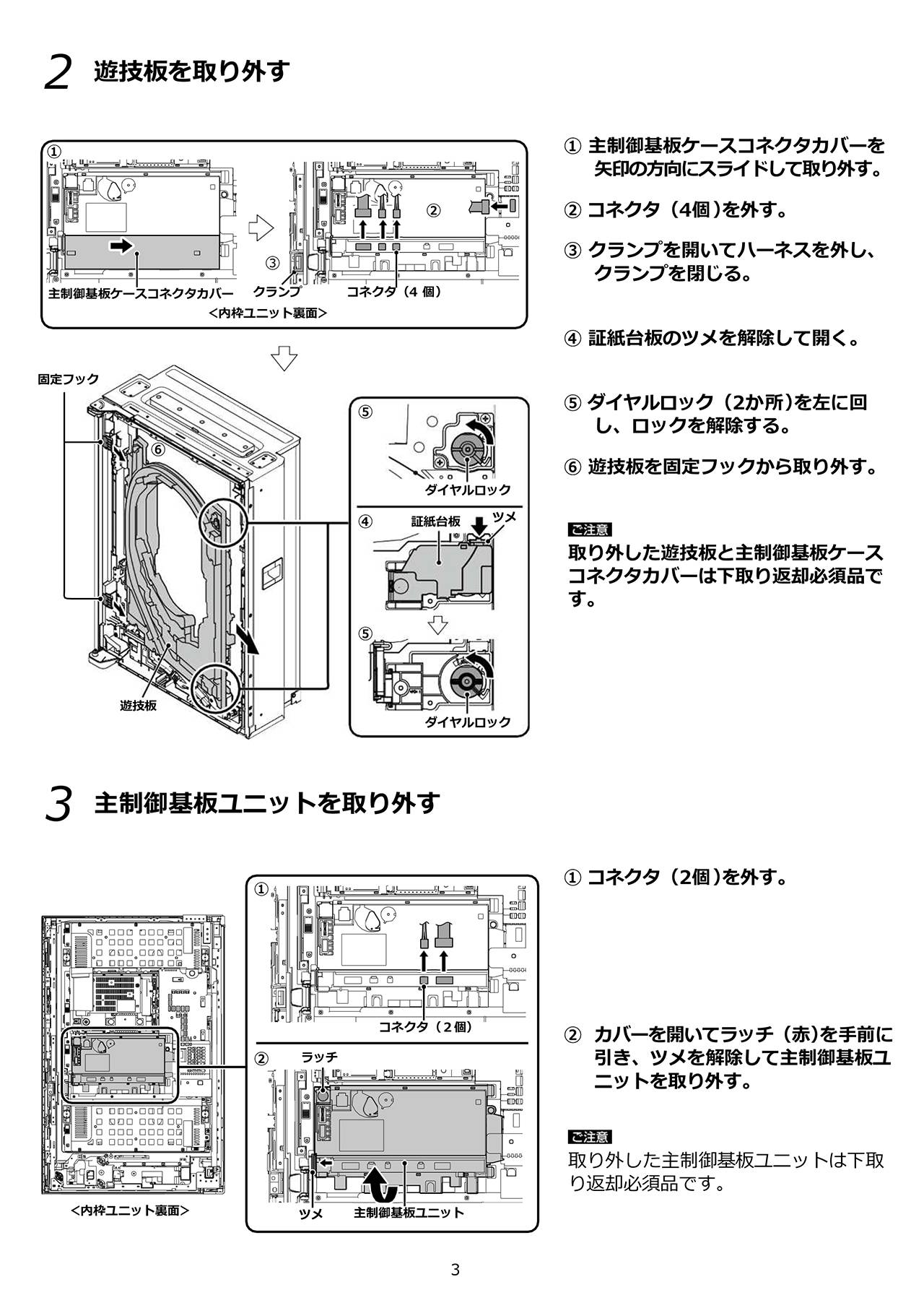 2 遊技板を取り外す

①
②
③
主制御基板ケースコネクタカバー
クランプ
コネクタ（4 個）
<内枠ユニット裏面>

固定フック
⑥
遊技板
⑤
ダイヤルロック
④
証紙台板
ツメ
⑤
ダイヤルロック

① 主制御基板ケースコネクタカバーを矢印の方向にスライドして取り外す。

② コネクタ（4個）を外す。

③ クランプを開いてハーネスを外し、クランプを閉じる。

④ 証紙台板のツメを解除して開く。

⑤ ダイヤルロック（2か所）を左に回し、ロックを解除する。

⑥ 遊技板を固定フックから取り外す。

ご注意
取り外した遊技板と主制御基板ケースコネクタカバーは下取り返却必須品です。

3 主制御基板ユニットを取り外す

<内枠ユニット裏面>
①
コネクタ（2個）
②
ラッチ
ツメ
主制御基板ユニット

① コネクタ（2個）を外す。

② カバーを開いてラッチ（赤)を手前に引き、ツメを解除して主制御基板ユニットを取り外す。

ご注意
取り外した主制御基板ユニットは下取り返却必須品です。

3