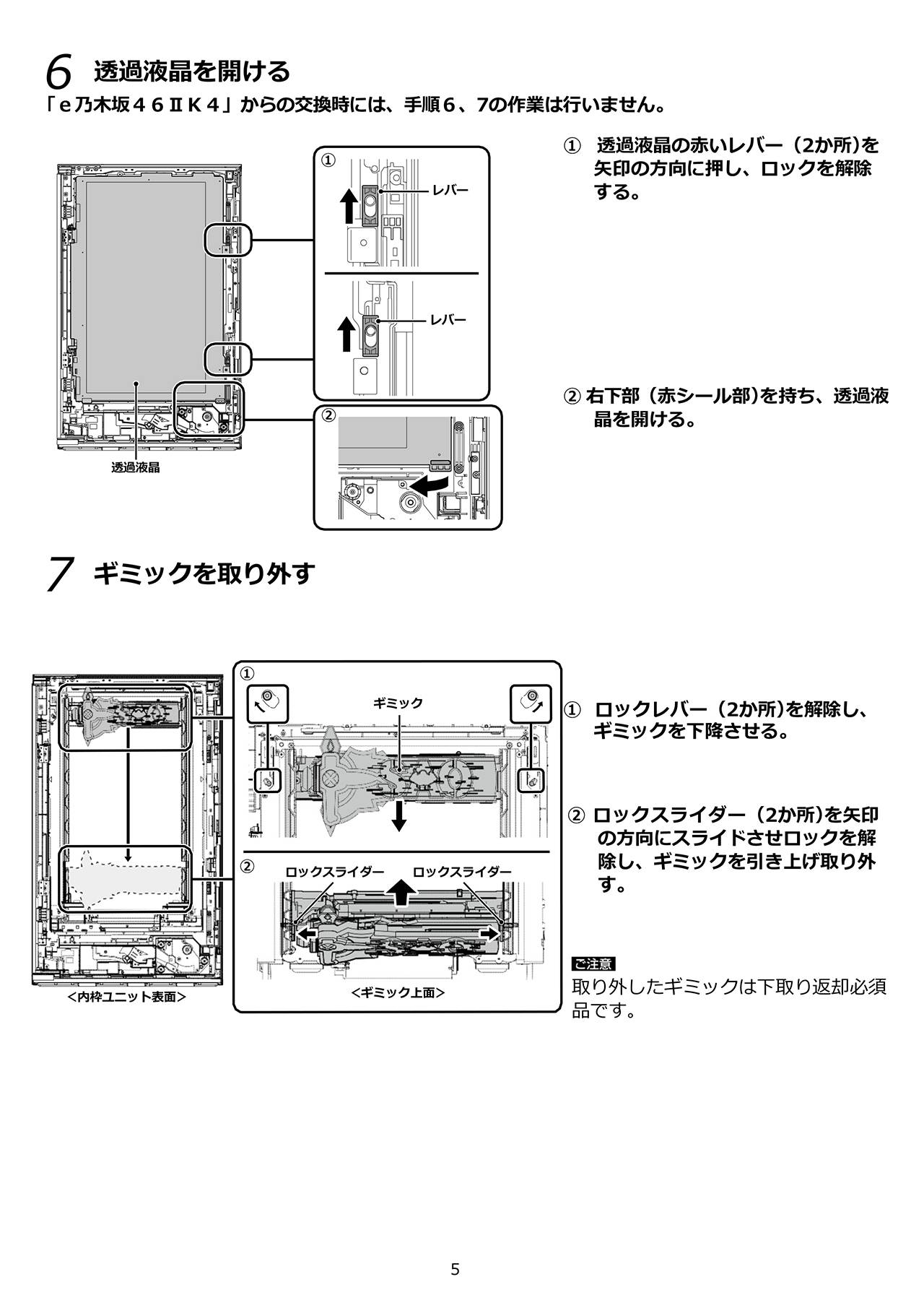 6 透過液晶を開ける

「e乃木坂46ⅡK4」からの交換時には、手順6、7の作業は行いません。

①

レバー

レバー

②

透過液晶

① 透過液晶の赤いレバー（2か所)を矢印の方向に押し、ロックを解除する。

② 右下部（赤シール部)を持ち、透過液晶を開ける。

7 ギミックを取り外す

①

ギミック

②

ロックスライダー

ロックスライダー

<内枠ユニット表面>

<ギミック上面>

① ロックレバー（2か所)を解除し、ギミックを下降させる。

② ロックスライダー（2か所)を矢印の方向にスライドさせロックを解除し、ギミックを引き上げ取り外す。

ご注意

取り外したギミックは下取り返却必須品です。

5