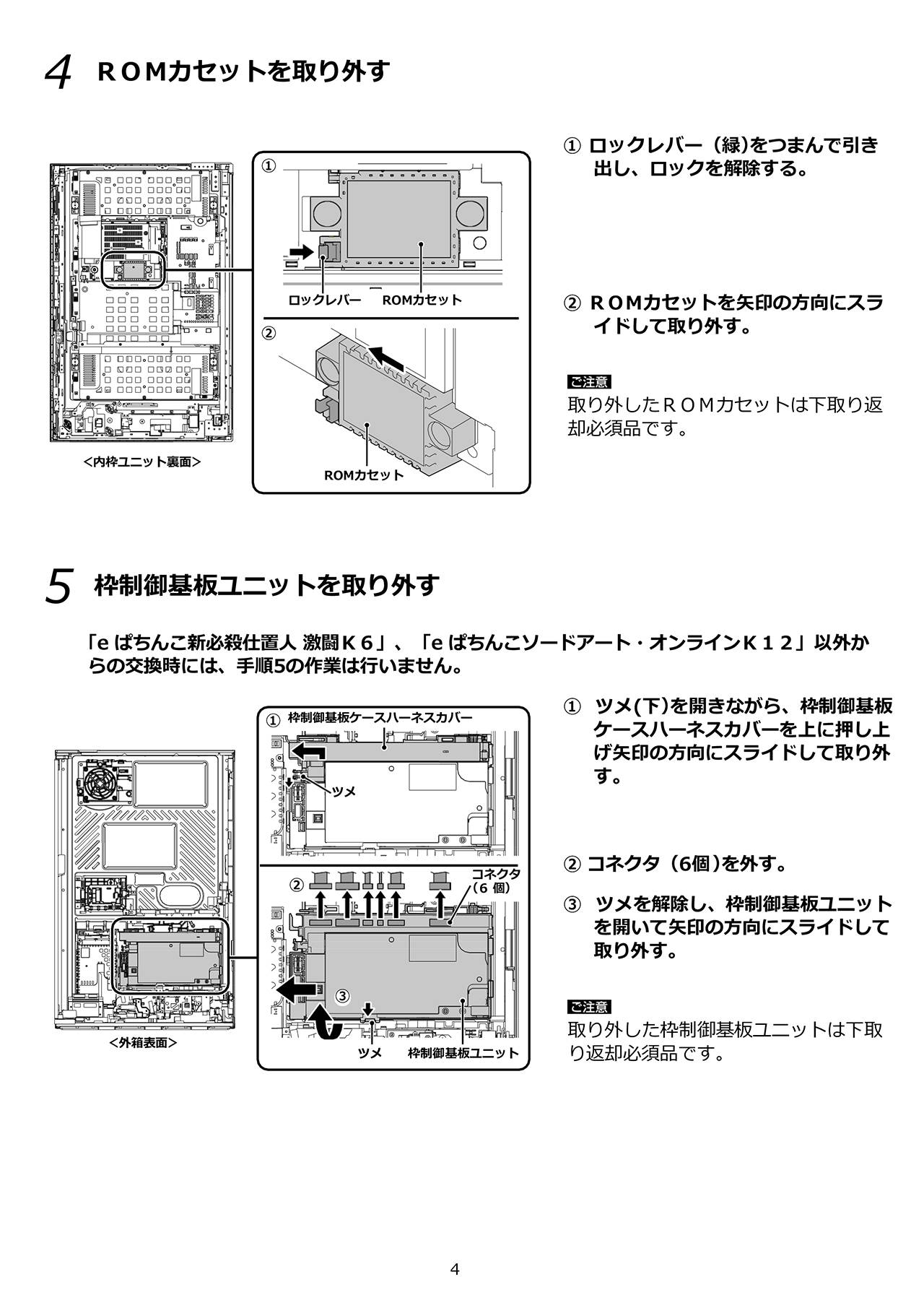 4 ＲＯＭカセットを取り外す

<内枠ユニット裏面>

①

ロックレバー ROMカセット

②

ROMカセット

① ロックレバー（緑)をつまんで引き出し、ロックを解除する。

② ＲＯＭカセットを矢印の方向にスライドして取り外す。

ご注意
取り外したＲＯＭカセットは下取り返却必須品です。

5 枠制御基板ユニットを取り外す

「e ぱちんこ新必殺仕置人 激闘Ｋ６」、「e ぱちんこソードアート・オンラインＫ１２」以外からの交換時には、手順5の作業は行いません。

<外箱表面>

① 枠制御基板ケースハーネスカバー

ツメ

② コネクタ（6 個）

③

ツメ 枠制御基板ユニット

① ツメ(下)を開きながら、枠制御基板ケースハーネスカバーを上に押し上げ矢印の方向にスライドして取り外す。

② コネクタ（6個）を外す。

③ ツメを解除し、枠制御基板ユニットを開いて矢印の方向にスライドして取り外す。

ご注意
取り外した枠制御基板ユニットは下取り返却必須品です。

4