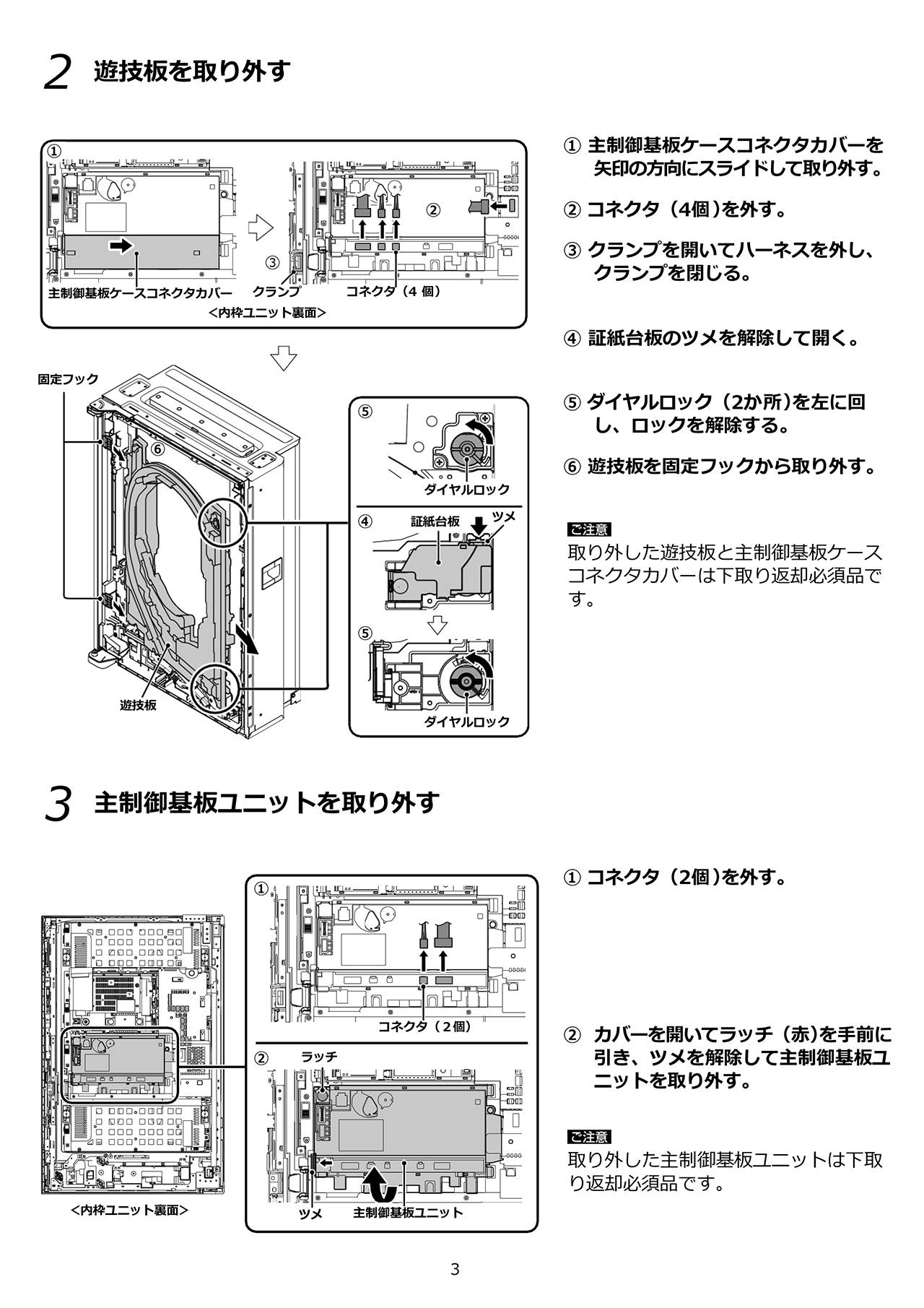 2 遊技板を取り外す

①
②
③
主制御基板ケースコネクタカバー
クランプ
コネクタ（4 個）
<内枠ユニット裏面>

固定フック
⑥
遊技板
⑤
ダイヤルロック
④
証紙台板
ツメ
⑤
ダイヤルロック

① 主制御基板ケースコネクタカバーを矢印の方向にスライドして取り外す。

② コネクタ（4個）を外す。

③ クランプを開いてハーネスを外し、クランプを閉じる。

④ 証紙台板のツメを解除して開く。

⑤ ダイヤルロック（2か所）を左に回し、ロックを解除する。

⑥ 遊技板を固定フックから取り外す。

ご注意
取り外した遊技板と主制御基板ケースコネクタカバーは下取り返却必須品です。

3 主制御基板ユニットを取り外す

<内枠ユニット裏面>
①
コネクタ（2個）
②
ラッチ
ツメ
主制御基板ユニット

① コネクタ（2個）を外す。

② カバーを開いてラッチ（赤）を手前に引き、ツメを解除して主制御基板ユニットを取り外す。

ご注意
取り外した主制御基板ユニットは下取り返却必須品です。

3