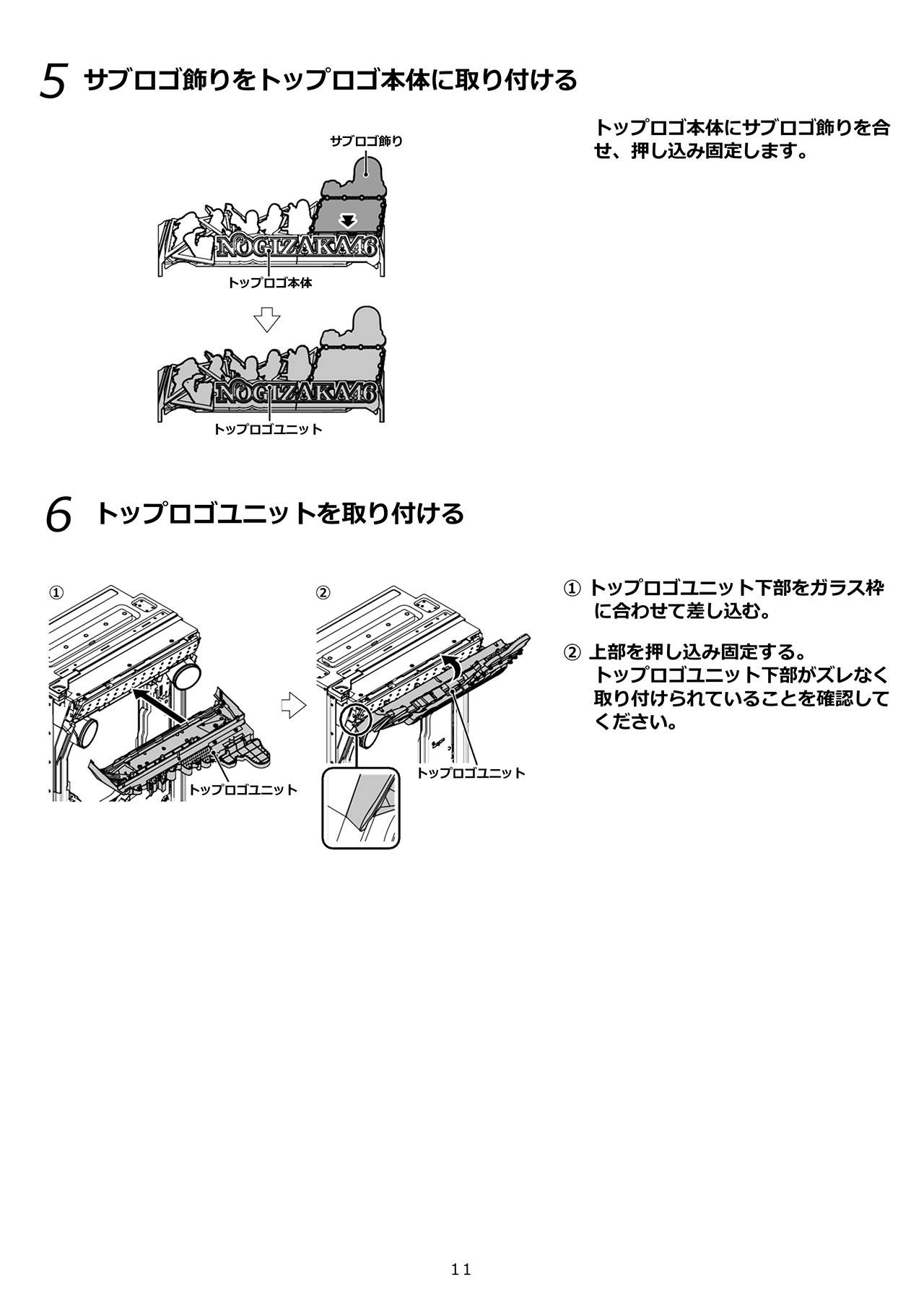 5 サブロゴ飾りをトップロゴ本体に取り付ける

サブロゴ飾り

NOGIZAKA46

トップロゴ本体

NOGIZAKA46

トップロゴユニット

トップロゴ本体にサブロゴ飾りを合せ、押し込み固定します。

6 トップロゴユニットを取り付ける

①

トップロゴユニット

②

トップロゴユニット

① トップロゴユニット下部をガラス枠に合わせて差し込む。

② 上部を押し込み固定する。
トップロゴユニット下部がズレなく取り付けられていることを確認してください。

11